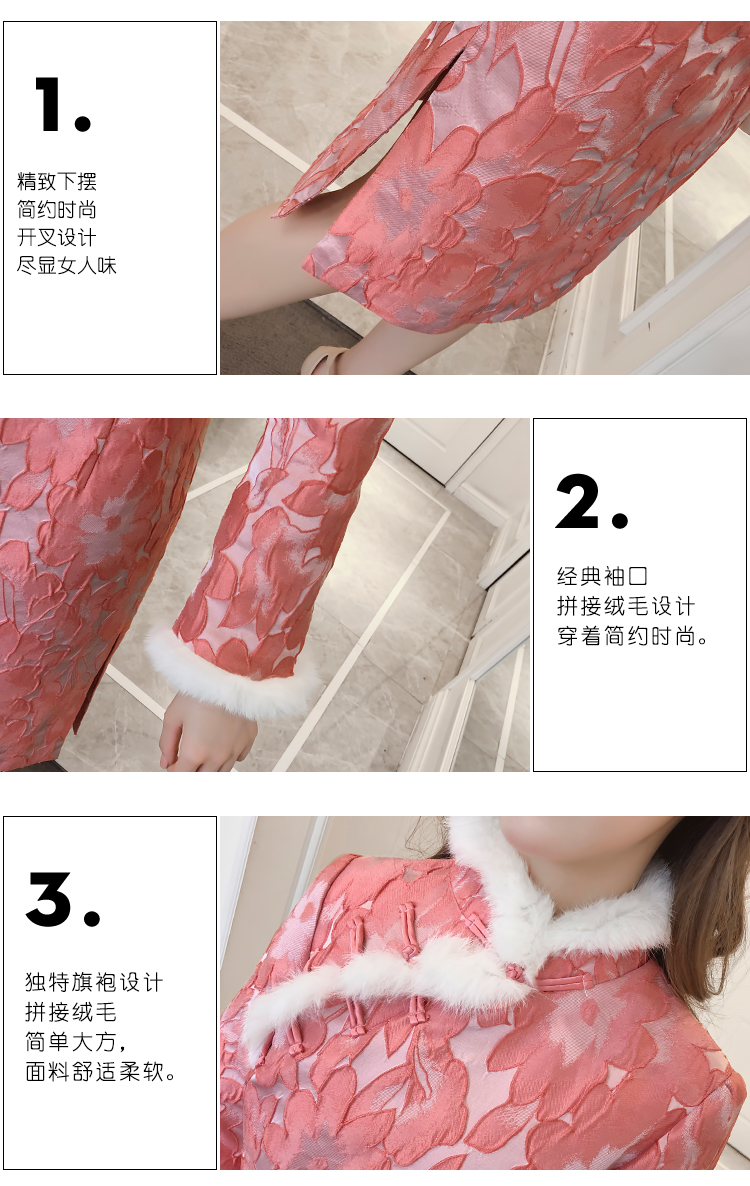 1.

精致下摆
简约时尚
开叉设计
尽显女人味

2.

经典袖口
拼接绒毛设计
穿着简约时尚。

3.

独特旗袍设计
拼接绒毛
简单大方，
面料舒适柔软。