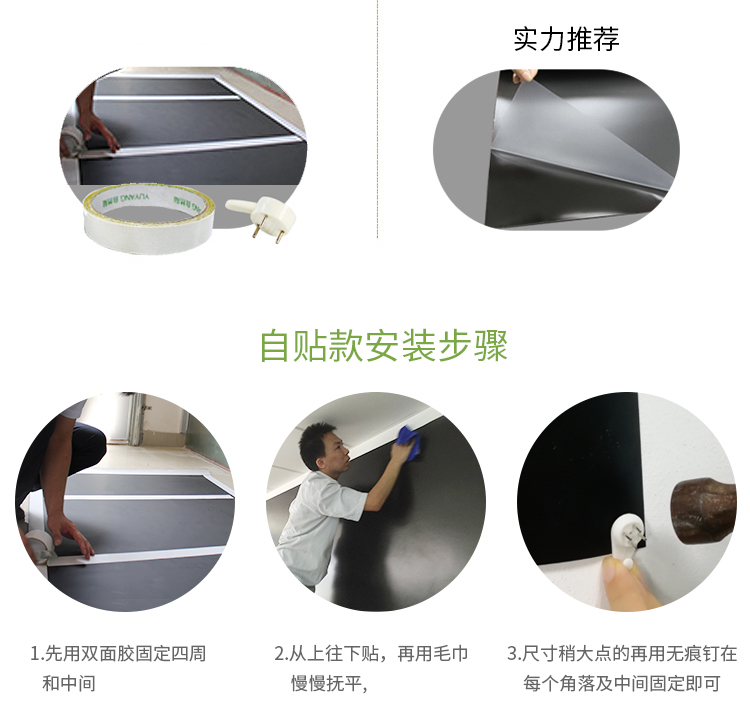 实力推荐

YUYANG

自贴款安装步骤

1.先用双面胶固定四周和中间

2.从上往下贴，再用毛巾慢慢抚平，

3.尺寸稍大点的再用无痕钉在每个角落及中间固定即可