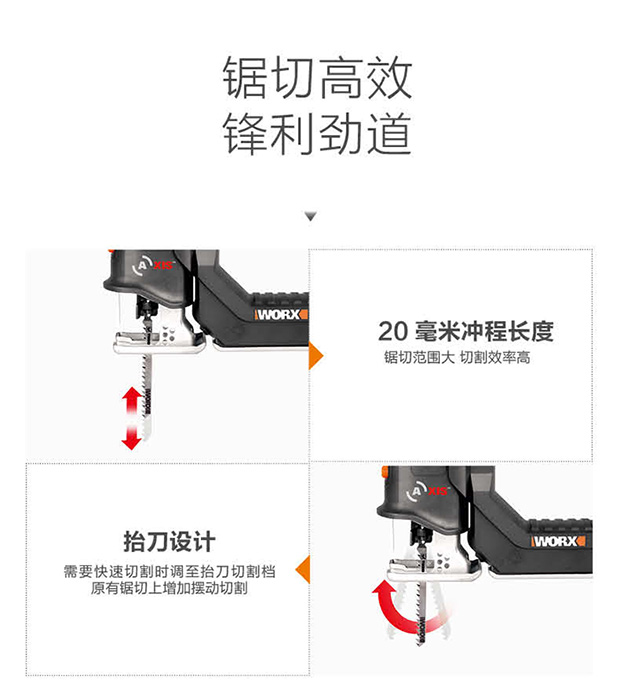 锯切高效
锋利劲道

AXIS

WORX

20 毫米冲程长度
锯切范围大 切割效率高

抬刀设计
需要快速切割时调至抬刀切割档
原有锯切上增加摆动切割

AXIS

WORX