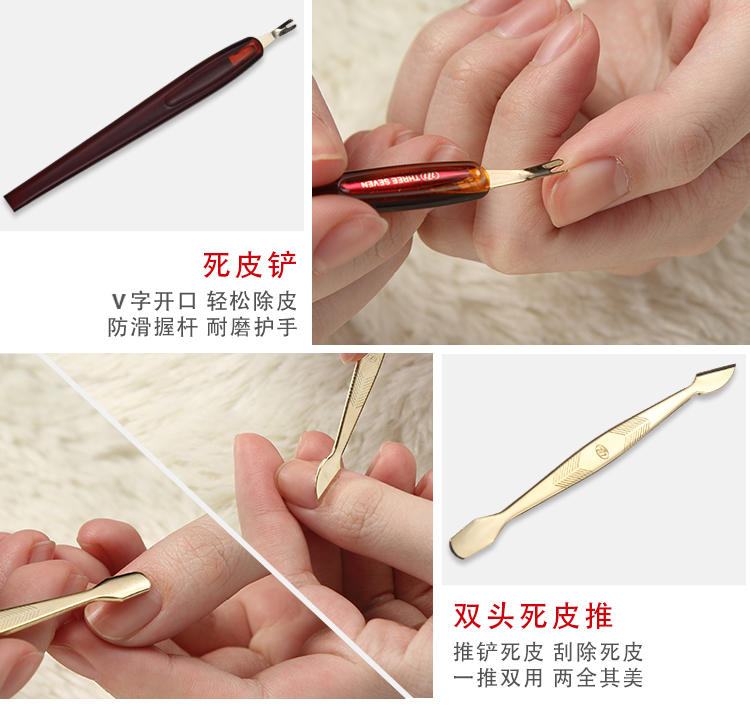 死皮铲

V字开口 轻松除皮
防滑握杆 耐磨护手

777 THREE SEVEN

双头死皮推

推铲死皮 刮除死皮
一推双用 两全其美