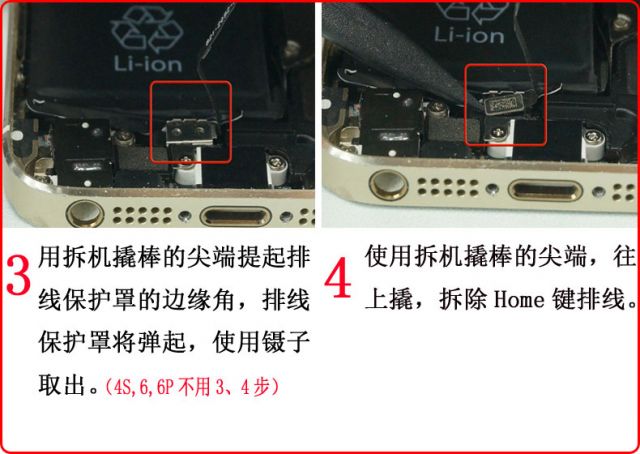 Li-ion

Li-ion

3 用拆机撬棒的尖端提起排线保护罩的边缘角，排线保护罩将弹起，使用镊子取出。（4S,6,6P 不用 3、4 步）

4 使用拆机撬棒的尖端，往上撬，拆除 Home 键排线。