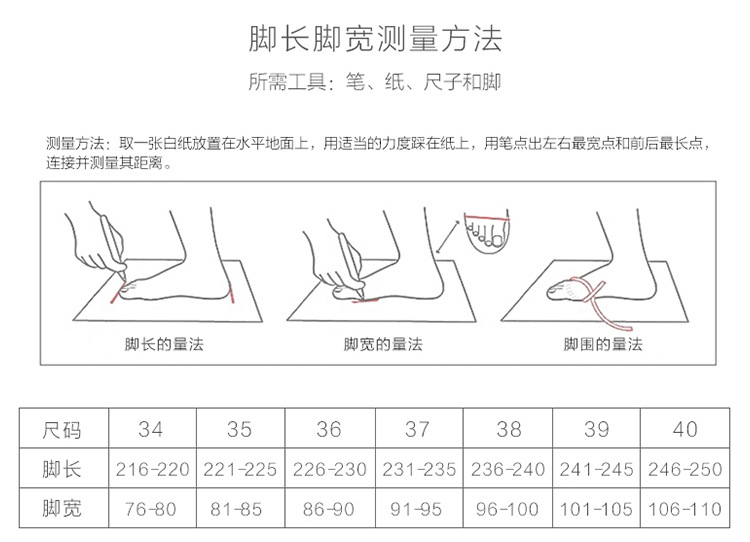 脚长脚宽测量方法

所需工具：笔、纸、尺子和脚

测量方法：取一张白纸放置在水平地面上，用适当的力度踩在纸上，用笔点出左右最宽点和前后最长点，连接并测量其距离。

脚长的量法

脚宽的量法

脚围的量法

| 尺码 | 34 | 35 | 36 | 37 | 38 | 39 | 40 |
|---|---|---|---|---|---|---|---|
| 脚长 | 216-220 | 221-225 | 226-230 | 231-235 | 236-240 | 241-245 | 246-250 |
| 脚宽 | 76-80 | 81-85 | 86-90 | 91-95 | 96-100 | 101-105 | 106-110 |