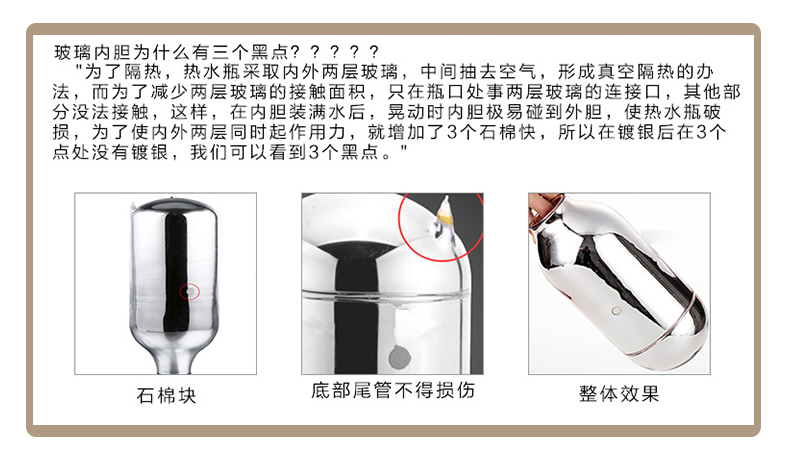 玻璃内胆为什么有三个黑点？？？？？

"为了隔热，热水瓶采取内外两层玻璃，中间抽去空气，形成真空隔热的办法，而为了减少两层玻璃的接触面积，只在瓶口处事两层玻璃的连接口，其他部分没法接触，这样，在内胆装满水后，晃动时内胆极易碰到外胆，使热水瓶破损，为了使内外两层同时起作用力，就增加了3个石棉快，所以在镀银后在3个点处没有镀银，我们可以看到3个黑点。"

石棉块

底部尾管不得损伤

整体效果