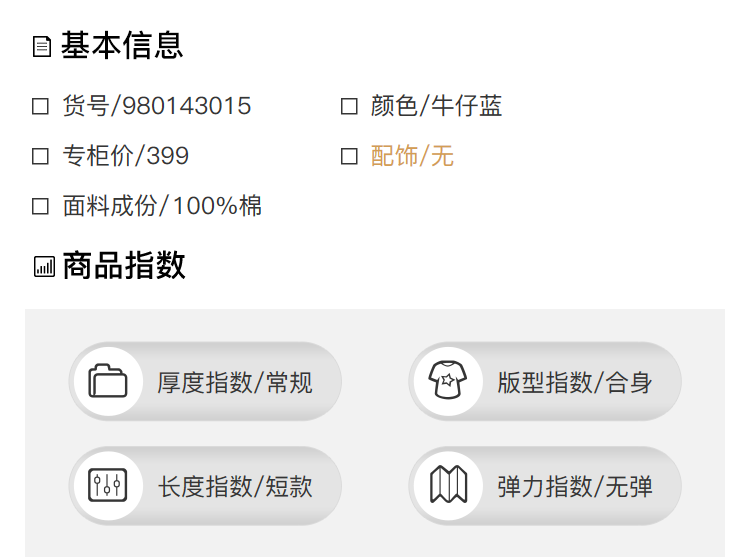 基本信息

☐ 货号/980143015 ☐ 颜色/牛仔蓝
☐ 专柜价/399 ☐ 配饰/无
☐ 面料成份/100%棉

商品指数

厚度指数/常规

版型指数/合身

长度指数/短款

弹力指数/无弹