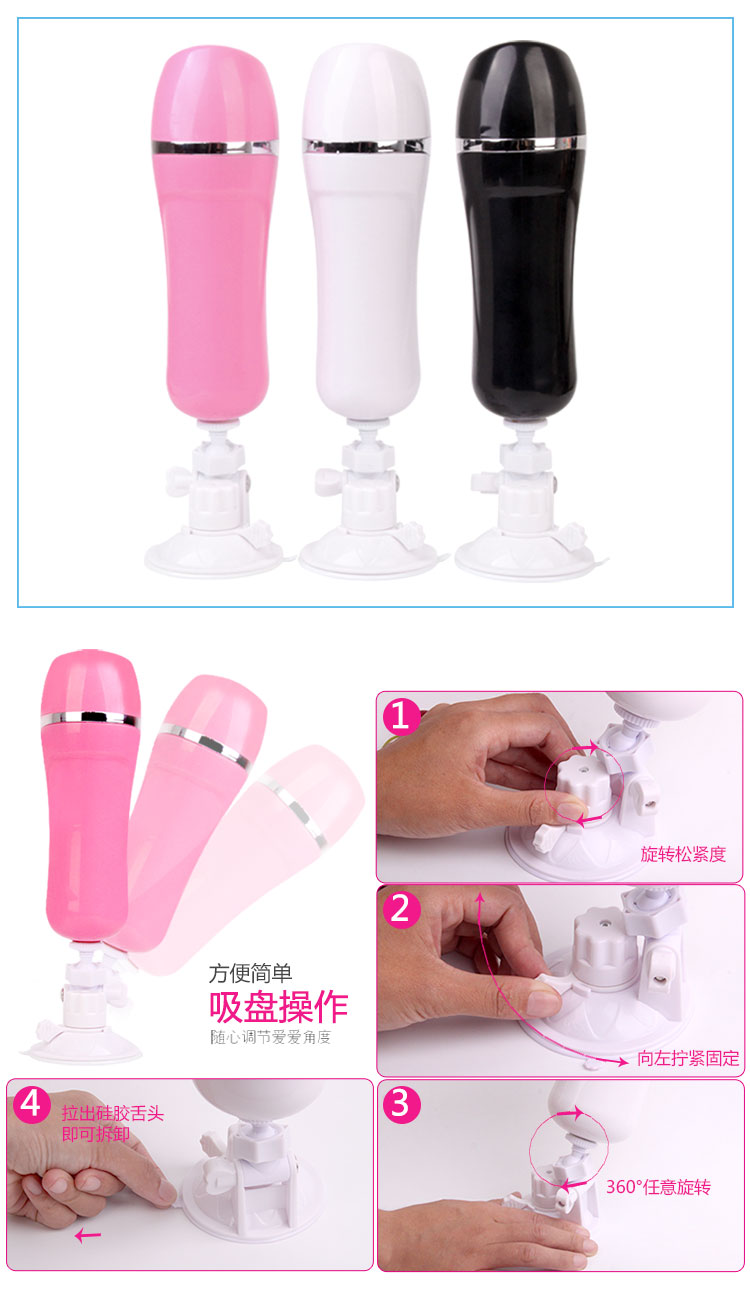 方便简单
吸盘操作
随心调节爱爱角度

1
旋转松紧度

2
向左拧紧固定

4
拉出硅胶舌头
即可拆卸

3
360°任意旋转