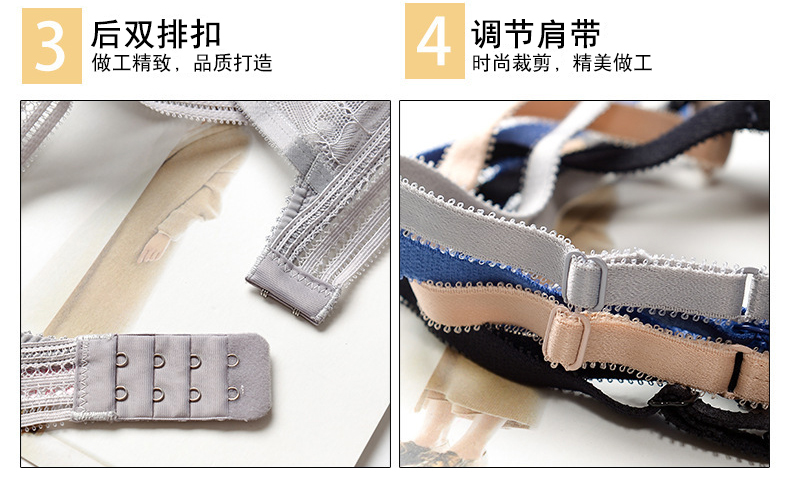 3 后双排扣
做工精致，品质打造

4 调节肩带
时尚裁剪，精美做工