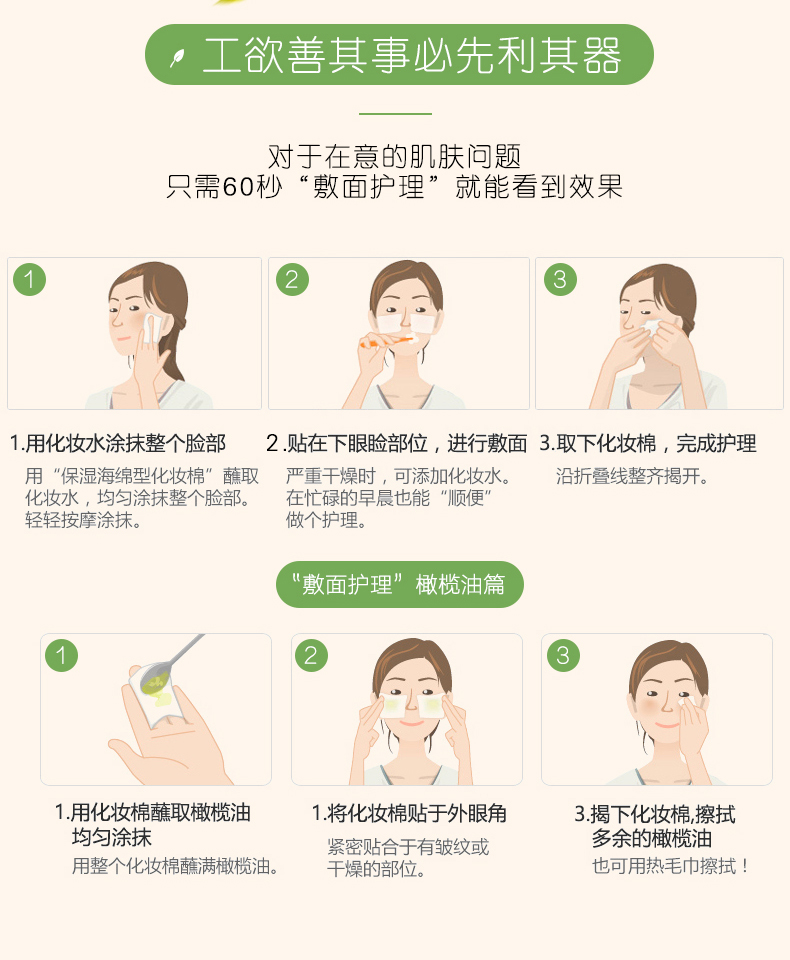 工欲善其事必先利其器

对于在意的肌肤问题
只需60秒“敷面护理”就能看到效果

1

2

3

1.用化妆水涂抹整个脸部
用“保湿海绵型化妆棉”蘸取化妆水，均匀涂抹整个脸部。轻轻按摩涂抹。

2.贴在下眼睑部位，进行敷面
严重干燥时，可添加化妆水。在忙碌的早晨也能“顺便”做个护理。

3.取下化妆棉，完成护理
沿折叠线整齐揭开。

“敷面护理”橄榄油篇

1

2

3

1.用化妆棉蘸取橄榄油均匀涂抹
用整个化妆棉蘸满橄榄油。

1.将化妆棉贴于外眼角
紧密贴合于有皱纹或干燥的部位。

3.揭下化妆棉,擦拭多余的橄榄油
也可用热毛巾擦拭！