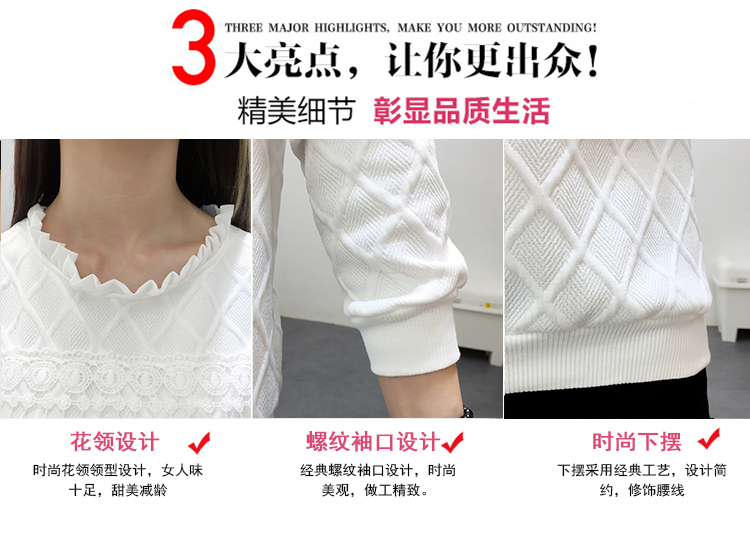 3 THREE MAJOR HIGHLIGHTS, MAKE YOU MORE OUTSTANDING!
大亮点，让你更出众！

精美细节 彰显品质生活

花领设计

时尚花领领型设计，女人味十足，甜美减龄

螺纹袖口设计

经典螺纹袖口设计，时尚美观，做工精致。

时尚下摆

下摆采用经典工艺，设计简约，修饰腰线