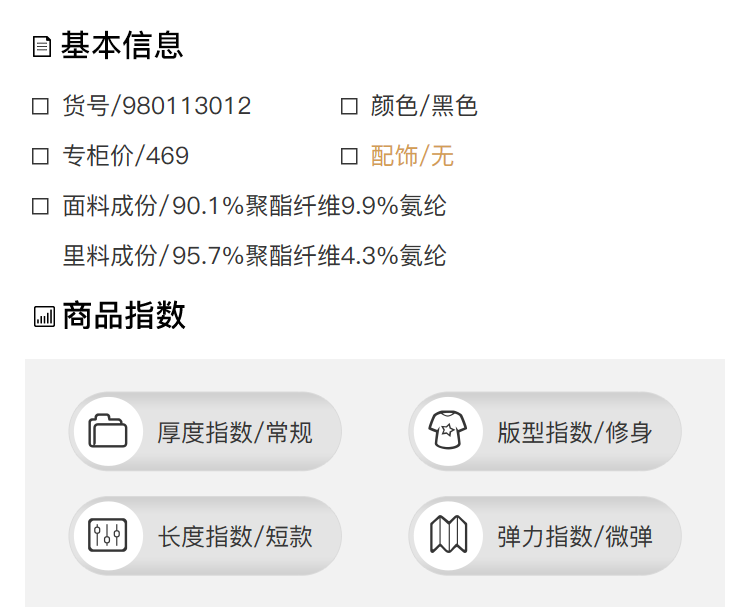 基本信息

☐ 货号/980113012 ☐ 颜色/黑色

☐ 专柜价/469 ☐ 配饰/无

☐ 面料成份/90.1%聚酯纤维9.9%氨纶

里料成份/95.7%聚酯纤维4.3%氨纶

商品指数

厚度指数/常规

版型指数/修身

长度指数/短款

弹力指数/微弹