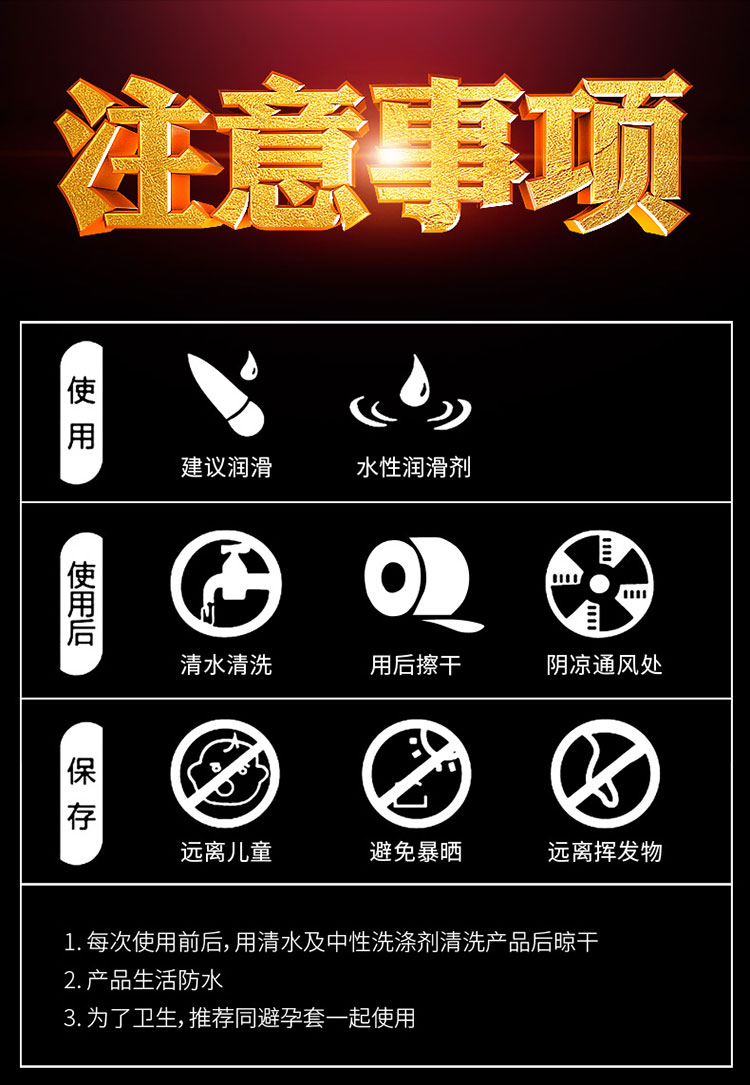 注意事项

使用

建议润滑

水性润滑剂

使用后

清水清洗

用后擦干

阴凉通风处

保存

远离儿童

避免暴晒

远离挥发物

1. 每次使用前后，用清水及中性洗涤剂清洗产品后晾干

2. 产品生活防水

3. 为了卫生，推荐同避孕套一起使用