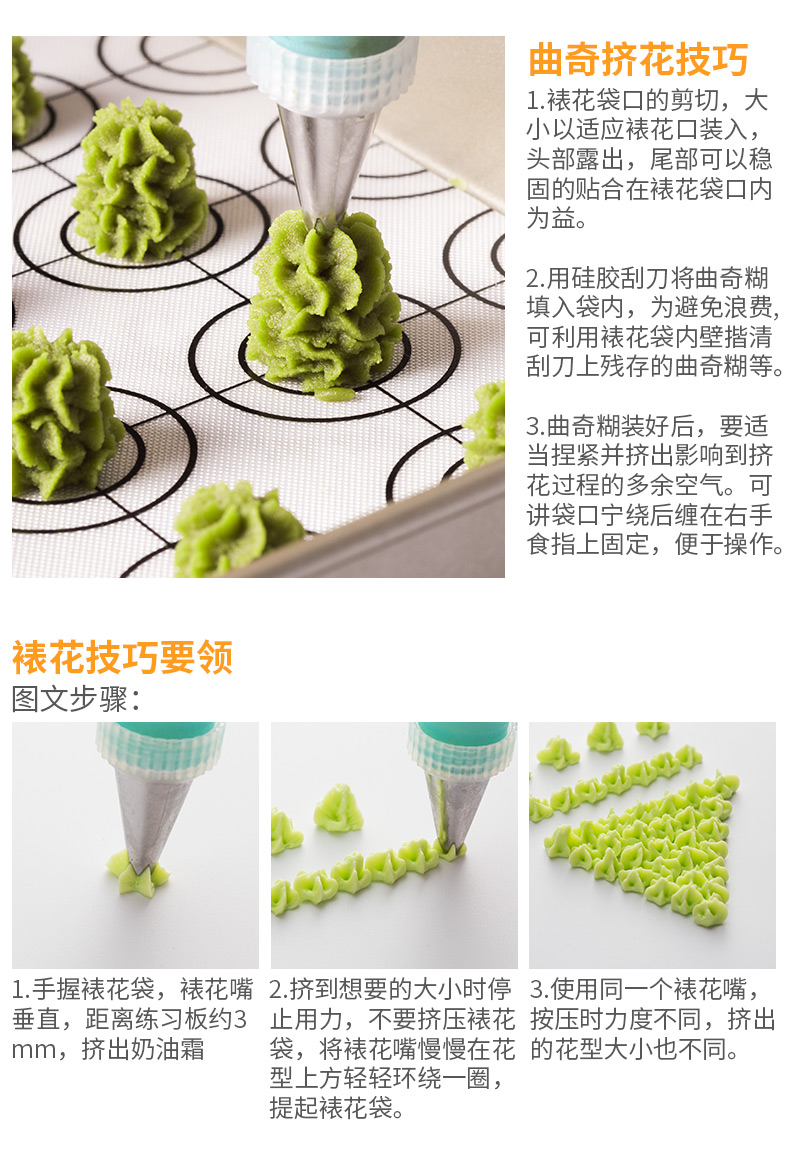 曲奇挤花技巧

1.裱花袋口的剪切，大小以适应裱花口装入，头部露出，尾部可以稳固的贴合在裱花袋口内为益。

2.用硅胶刮刀将曲奇糊填入袋内，为避免浪费，可利用裱花袋内壁揩清刮刀上残存的曲奇糊等。

3.曲奇糊装好后，要适当捏紧并挤出影响到挤花过程的多余空气。可讲袋口宁绕后缠在右手食指上固定，便于操作。

裱花技巧要领

图文步骤：

1.手握裱花袋，裱花嘴垂直，距离练习板约3mm，挤出奶油霜

2.挤到想要的大小时停止用力，不要挤压裱花袋，将裱花嘴慢慢在花型上方轻轻环绕一圈，提起裱花袋。

3.使用同一个裱花嘴，按压时力度不同，挤出的花型大小也不同。