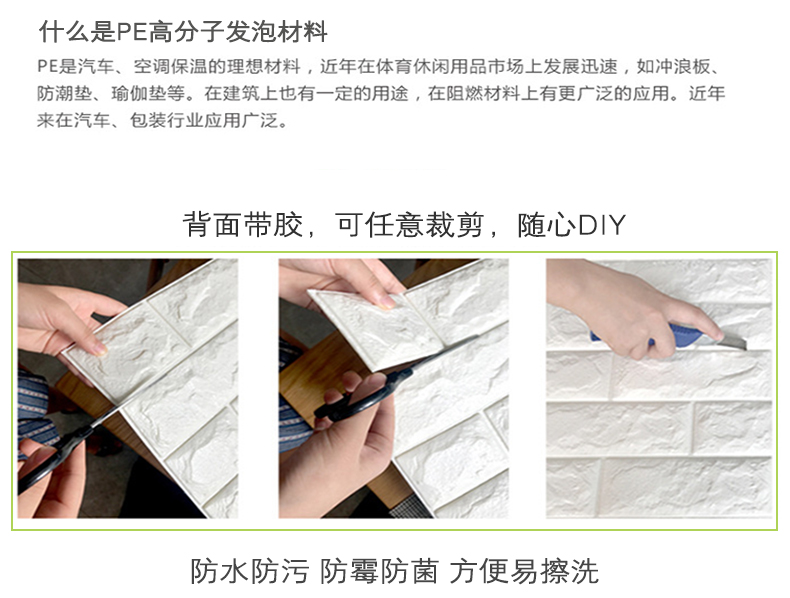 什么是PE高分子发泡材料

PE是汽车、空调保温的理想材料，近年在体育休闲用品市场上发展迅速，如冲浪板、防潮垫、瑜伽垫等。在建筑上也有一定的用途，在阻燃材料上有更广泛的应用。近年来在汽车、包装行业应用广泛。

背面带胶，可任意裁剪，随心DIY

防水防污 防霉防菌 方便易擦洗