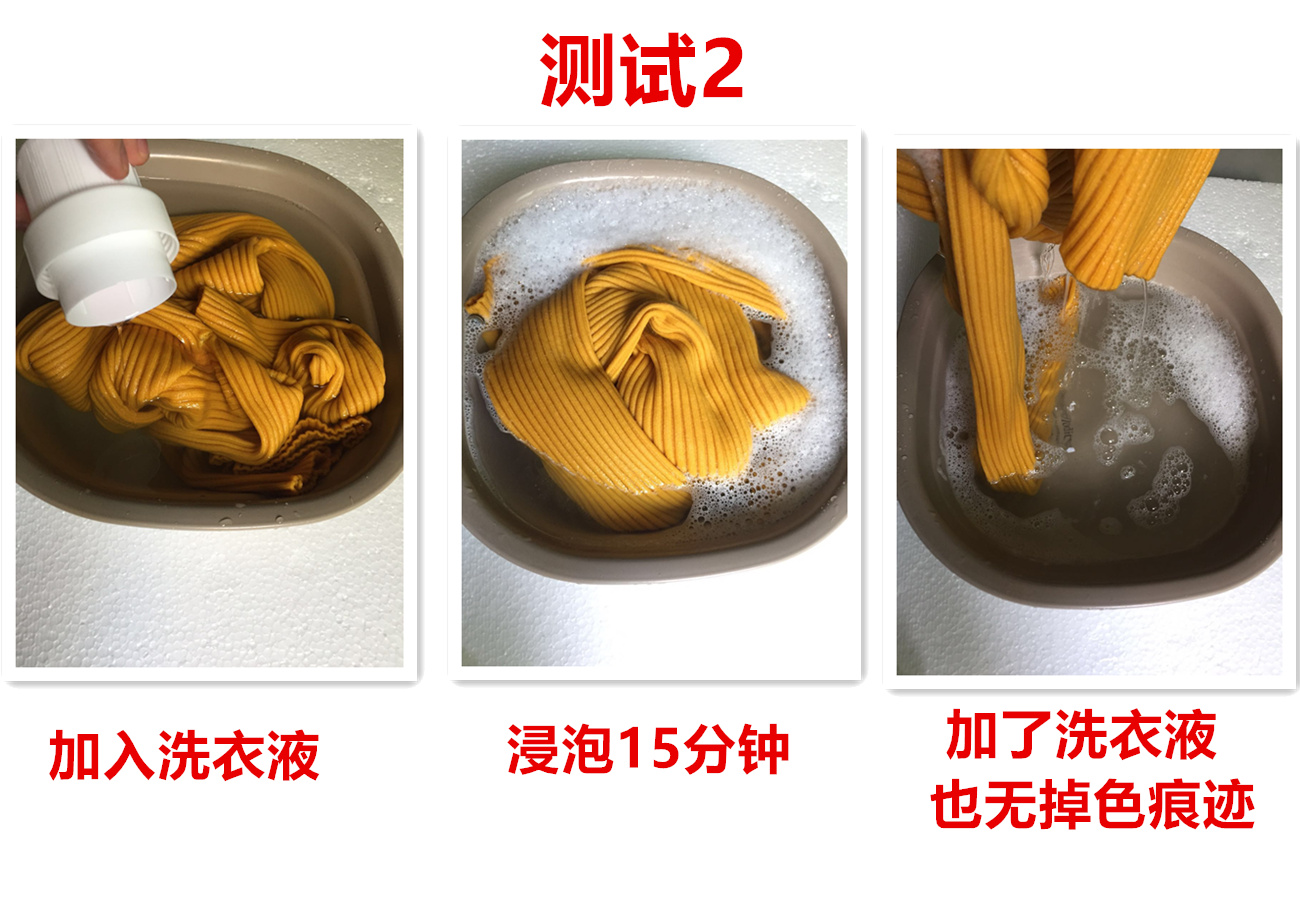 测试2

加入洗衣液

浸泡15分钟

加了洗衣液
也无掉色痕迹