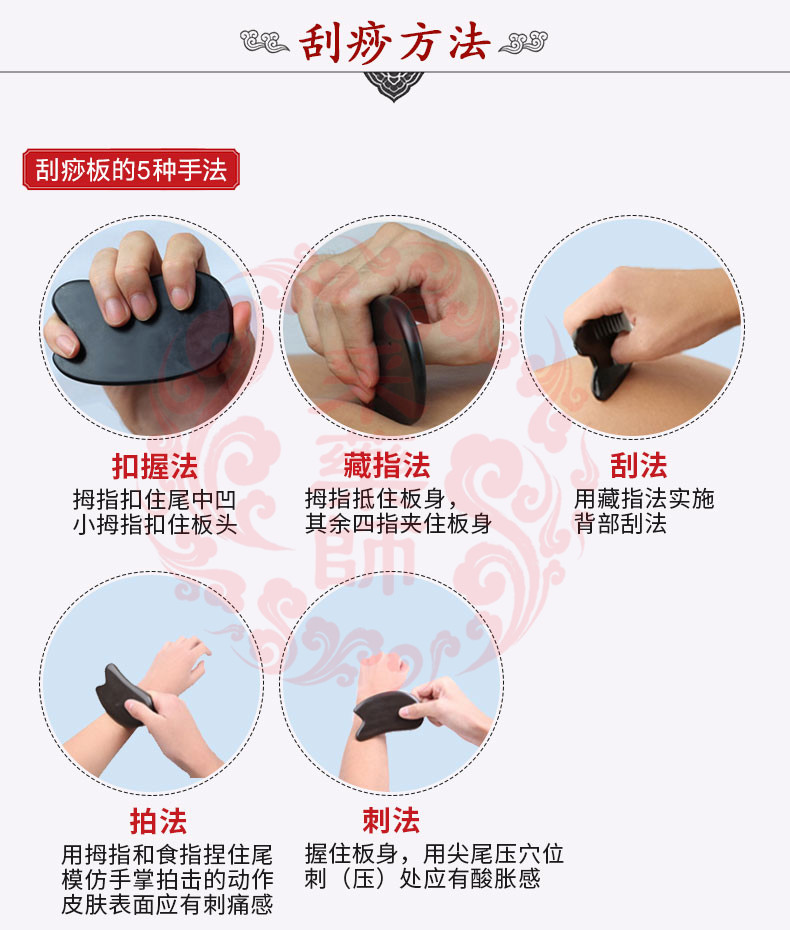 刮痧方法

刮痧板的5种手法

扣握法
拇指扣住尾中凹
小拇指扣住板头

藏指法
拇指抵住板身，
其余四指夹住板身

刮法
用藏指法实施
背部刮法

拍法
用拇指和食指捏住尾
模仿手掌拍击的动作
皮肤表面应有刺痛感

刺法
握住板身，用尖尾压穴位
刺（压）处应有酸胀感