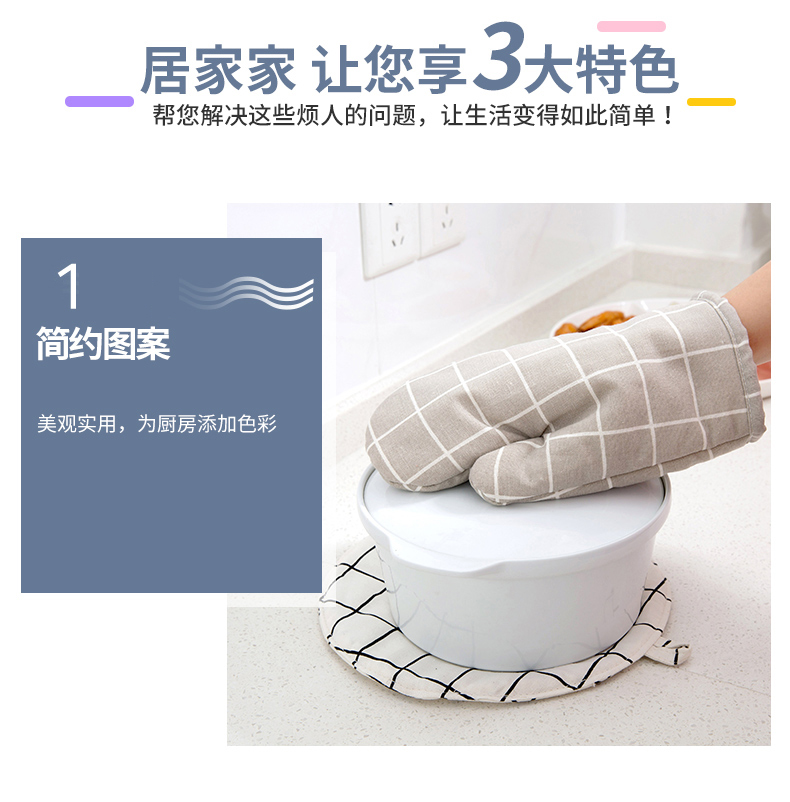 居家家 让您享3大特色

帮您解决这些烦人的问题，让生活变得如此简单！

1

简约图案

美观实用，为厨房添加色彩