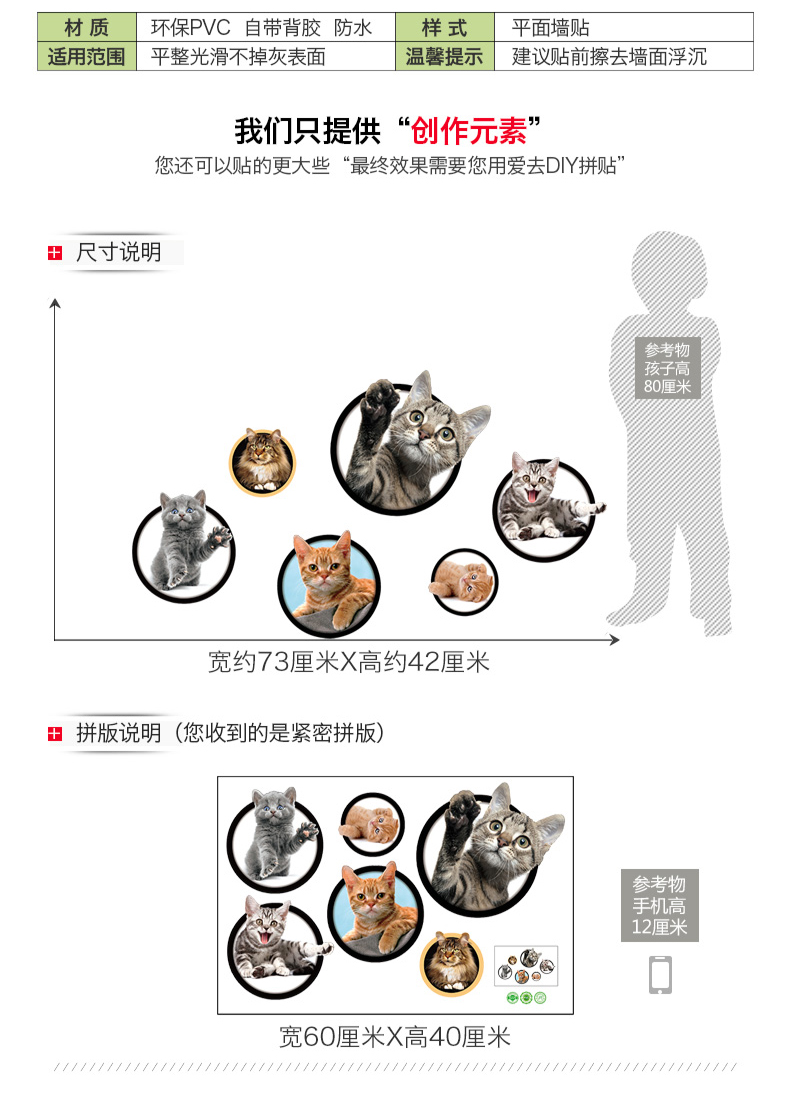 | 材 质 | 环保PVC 自带背胶 防水 | 样 式 | 平面墙贴 |
|---|---|---|---|
| 适用范围 | 平整光滑不掉灰表面 | 温馨提示 | 建议贴前擦去墙面浮沉 |

我们只提供“创作元素”
您还可以贴的更大些“最终效果需要您用爱去DIY拼贴”

尺寸说明

参考物
孩子高
80厘米

宽约73厘米X高约42厘米

拼版说明（您收到的是紧密拼版）

参考物
手机高
12厘米

宽60厘米X高40厘米