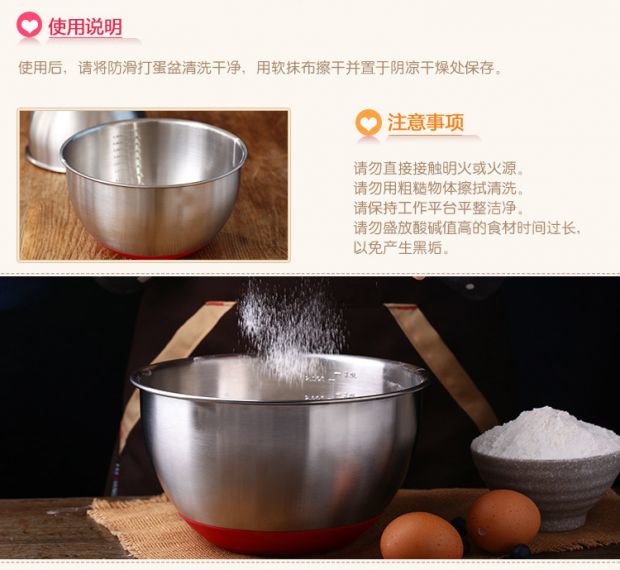 使用说明

使用后，请将防滑打蛋盆清洗干净，用软抹布擦干并置于阴凉干燥处保存。

注意事项

请勿直接接触明火或火源。
请勿用粗糙物体擦拭清洗。
请保持工作平台平整洁净。
请勿盛放酸碱值高的食材时间过长，以免产生黑垢。