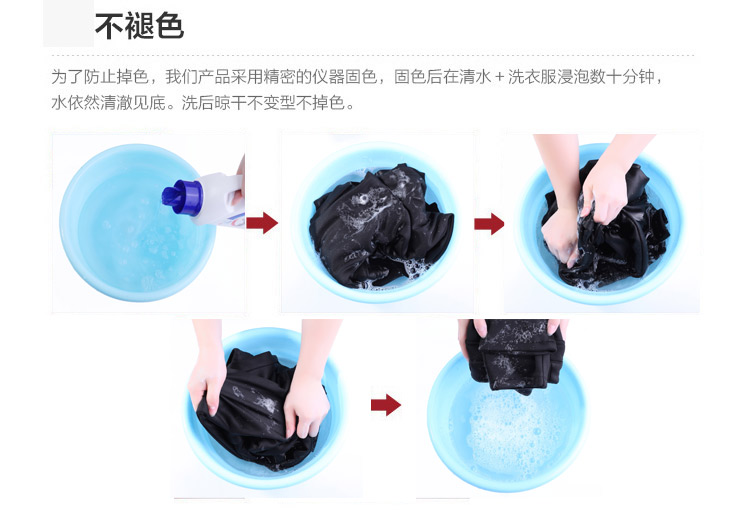 不褪色

为了防止掉色，我们产品采用精密的仪器固色，固色后在清水＋洗衣服浸泡数十分钟，水依然清澈见底。洗后晾干不变型不掉色。