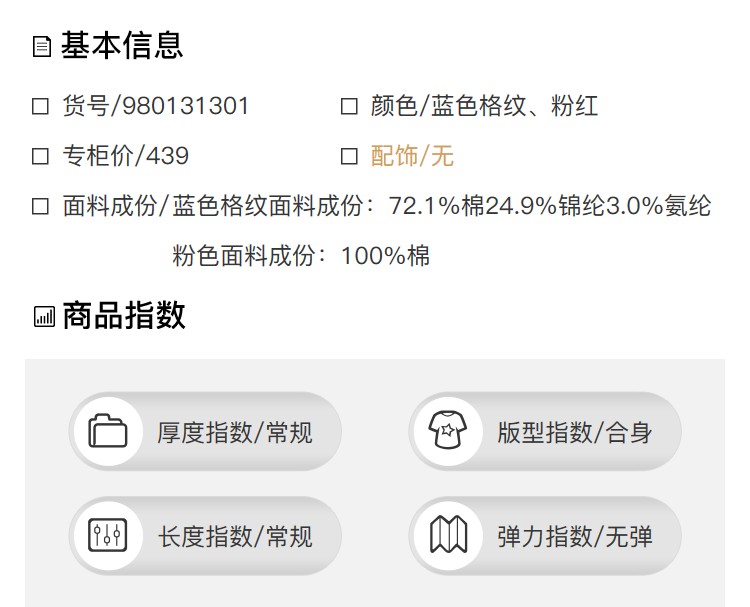 基本信息

☐ 货号/980131301 ☐ 颜色/蓝色格纹、粉红

☐ 专柜价/439 ☐ 配饰/无

☐ 面料成份/蓝色格纹面料成份：72.1%棉24.9%锦纶3.0%氨纶

粉色面料成份：100%棉

商品指数

厚度指数/常规

版型指数/合身

长度指数/常规

弹力指数/无弹