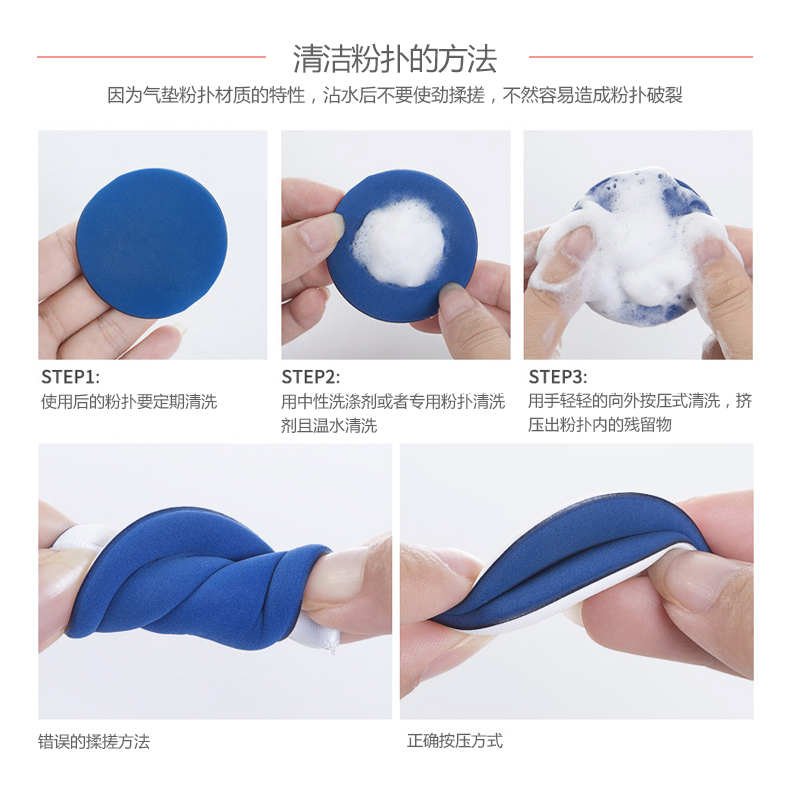 清洁粉扑的方法

因为气垫粉扑材质的特性，沾水后不要使劲揉搓，不然容易造成粉扑破裂

STEP1:
使用后的粉扑要定期清洗

STEP2:
用中性洗涤剂或者专用粉扑清洗剂且温水清洗

STEP3:
用手轻轻的向外按压式清洗，挤压出粉扑内的残留物

错误的揉搓方法

正确按压方式