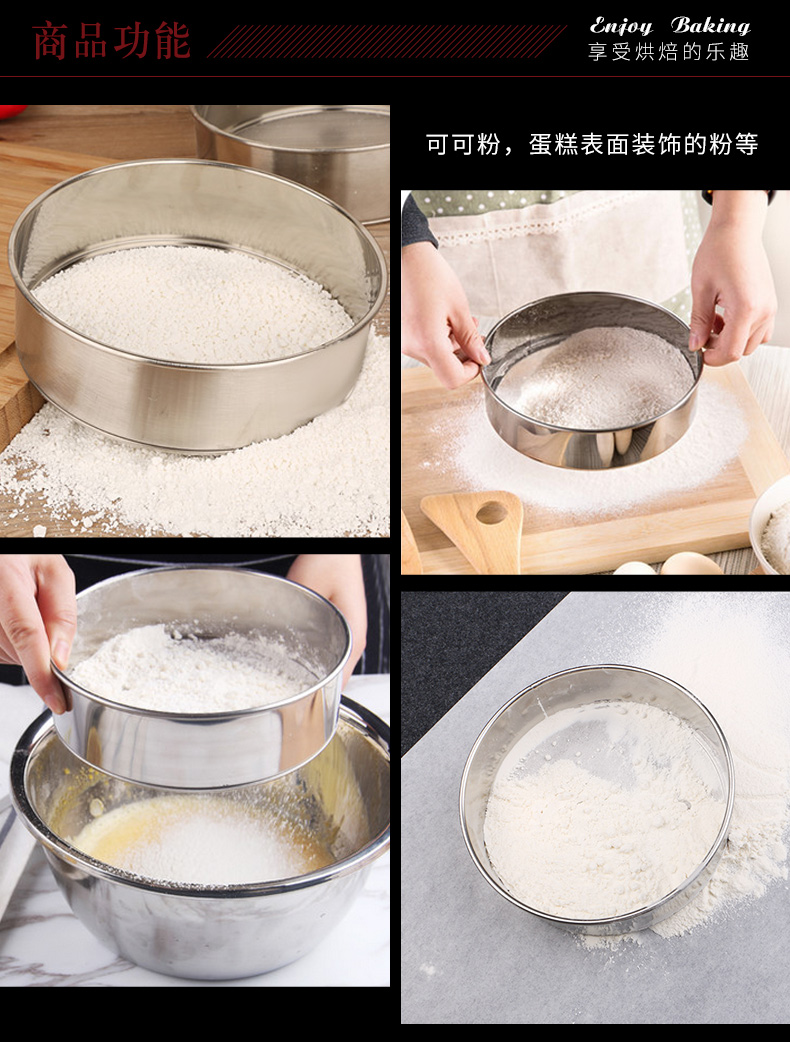 商品功能

Enjoy Baking
享受烘焙的乐趣

可可粉，蛋糕表面装饰的粉等