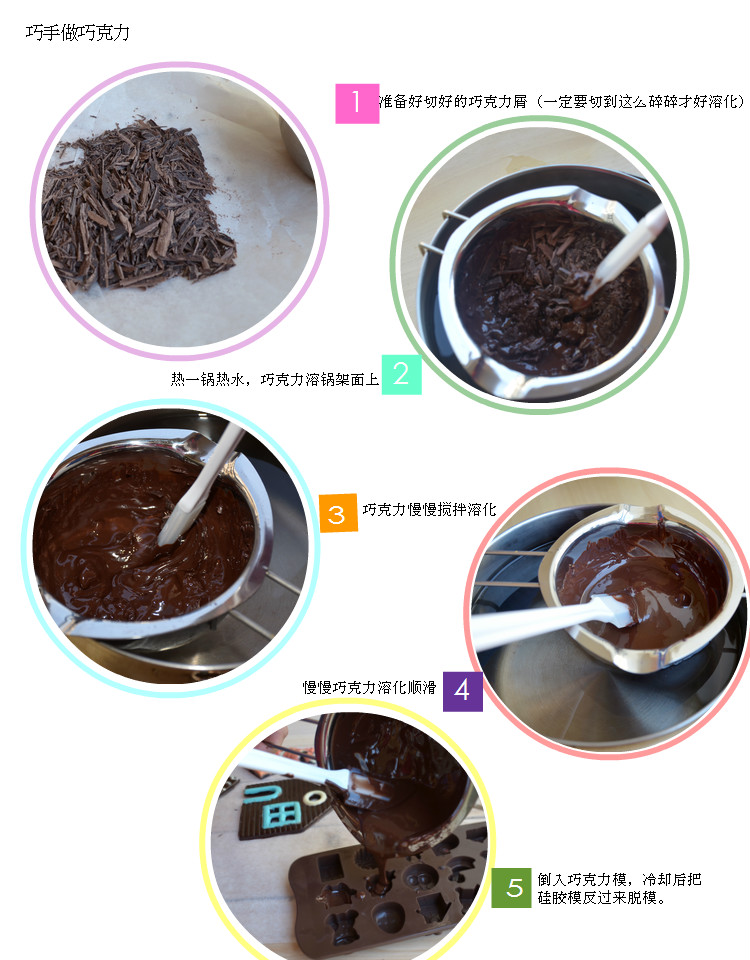 巧手做巧克力

1 准备好切好的巧克力屑（一定要切到这么碎碎才好溶化）

热一锅热水，巧克力溶锅架面上 2

3 巧克力慢慢搅拌溶化

慢慢巧克力溶化顺滑 4

5 倒入巧克力模，冷却后把硅胶模反过来脱模。