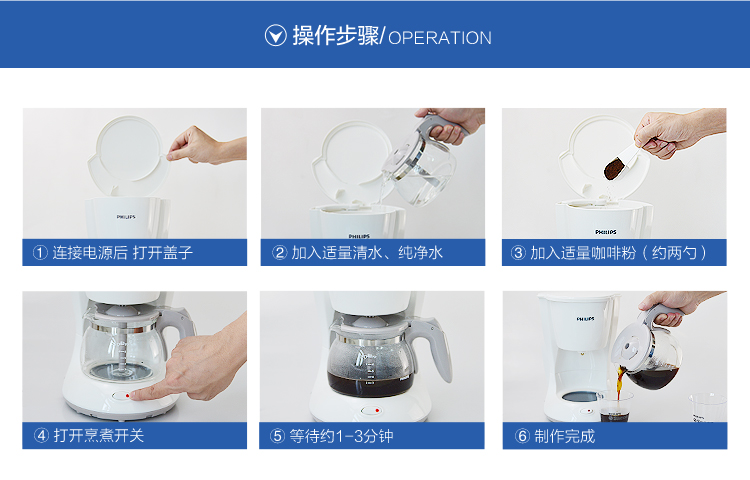 操作步骤/OPERATION

PHILIPS

① 连接电源后 打开盖子

PHILIPS

② 加入适量清水、纯净水

PHILIPS

③ 加入适量咖啡粉（约两勺）

④ 打开烹煮开关

⑤ 等待约1-3分钟

PHILIPS

⑥ 制作完成