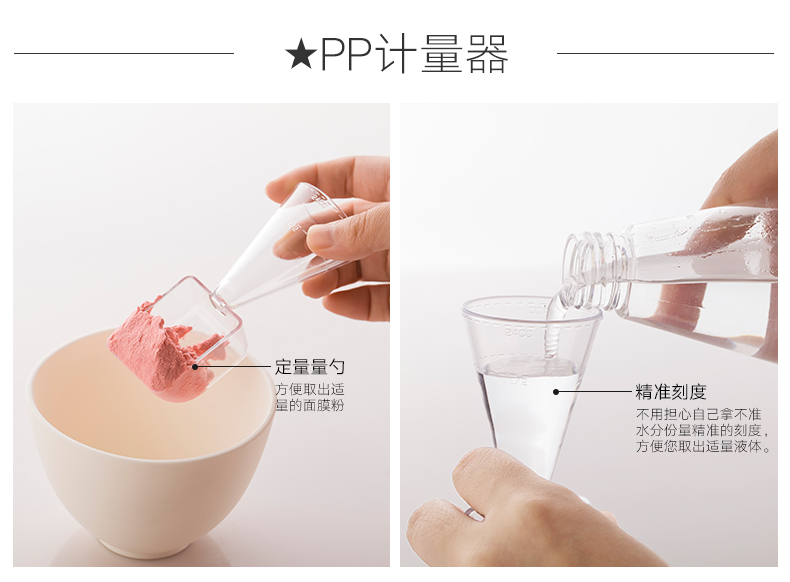 ★PP计量器

定量量勺
方便取出适量的面膜粉

精准刻度
不用担心自己拿不准水分份量精准的刻度，方便您取出适量液体。