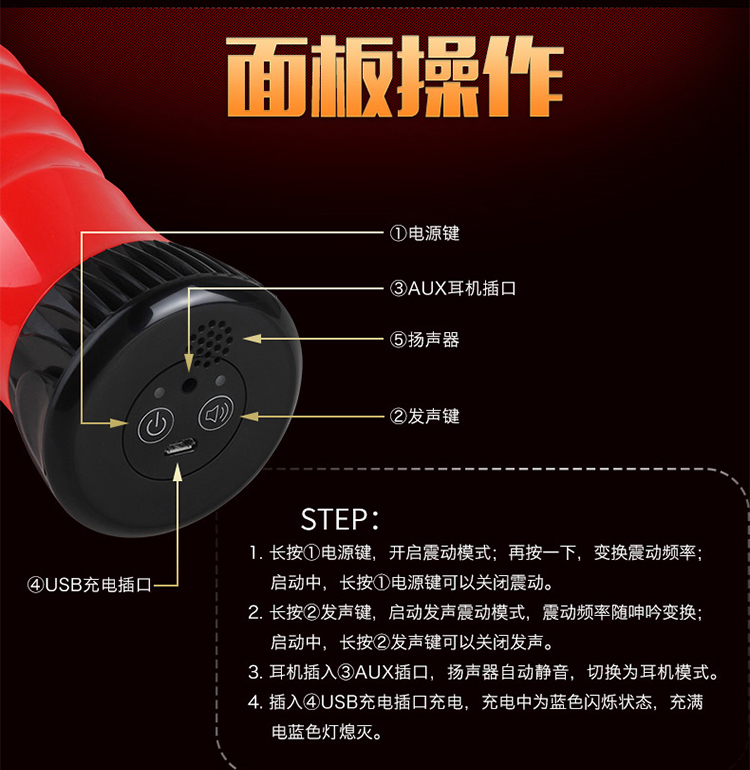 面板操作

①电源键

③AUX耳机插口

⑤扬声器

②发声键

④USB充电插口

STEP：

1. 长按①电源键，开启震动模式；再按一下，变换震动频率；启动中，长按①电源键可以关闭震动。

2. 长按②发声键，启动发声震动模式，震动频率随呻吟变换；启动中，长按②发声键可以关闭发声。

3. 耳机插入③AUX插口，扬声器自动静音，切换为耳机模式。

4. 插入④USB充电插口充电，充电中为蓝色闪烁状态，充满电蓝色灯熄灭。