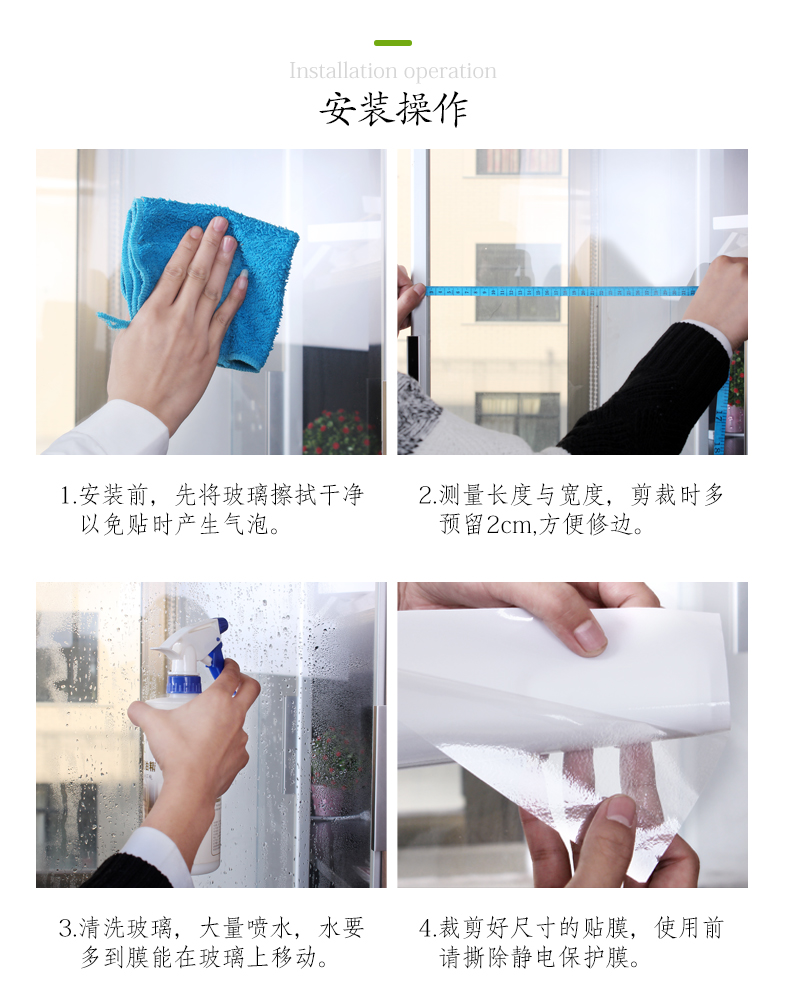 Installation operation

安装操作

1.安装前，先将玻璃擦拭干净以免贴时产生气泡。

2.测量长度与宽度，剪裁时多预留2cm,方便修边。

3.清洗玻璃，大量喷水，水要多到膜能在玻璃上移动。

4.裁剪好尺寸的贴膜，使用前请撕除静电保护膜。