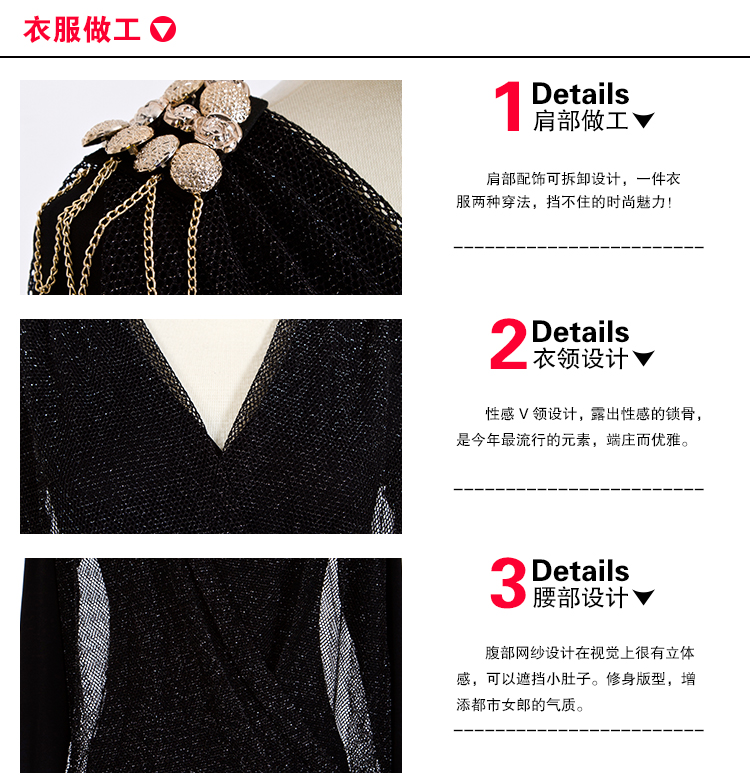 衣服做工

1 Details
肩部做工

肩部配饰可拆卸设计，一件衣服两种穿法，挡不住的时尚魅力！

2 Details
衣领设计

性感 V 领设计，露出性感的锁骨，是今年最流行的元素，端庄而优雅。

3 Details
腰部设计

腹部网纱设计在视觉上很有立体感，可以遮挡小肚子。修身版型，增添都市女郎的气质。