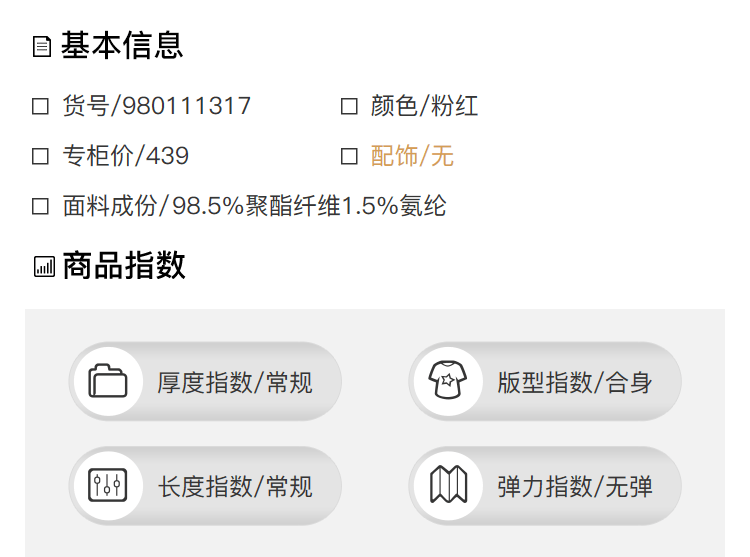 基本信息

☐ 货号/980111317 ☐ 颜色/粉红

☐ 专柜价/439 ☐ 配饰/无

☐ 面料成份/98.5%聚酯纤维1.5%氨纶

商品指数

厚度指数/常规 版型指数/合身

长度指数/常规 弹力指数/无弹