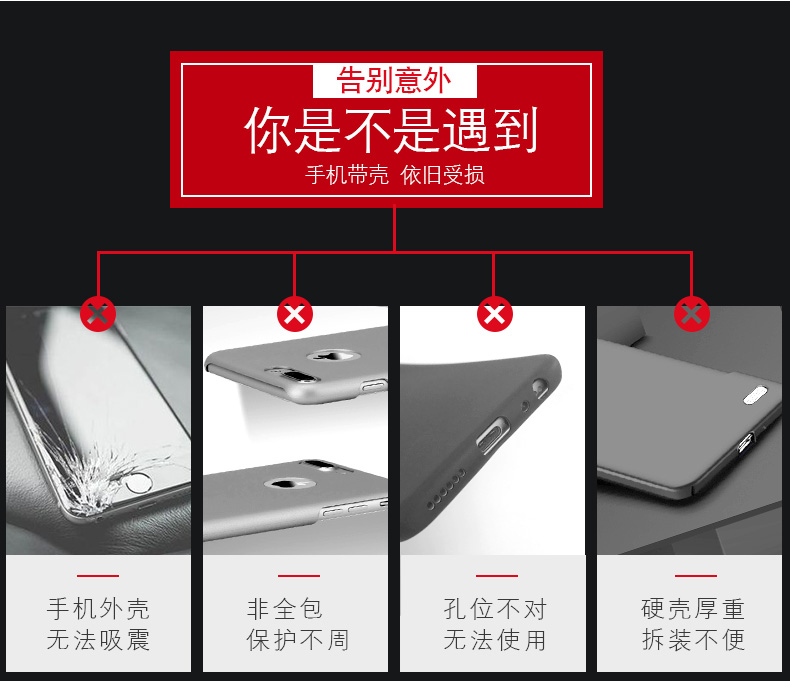 告别意外

你是不是遇到

手机带壳 依旧受损

手机外壳
无法吸震

非全包
保护不周

孔位不对
无法使用

硬壳厚重
拆装不便