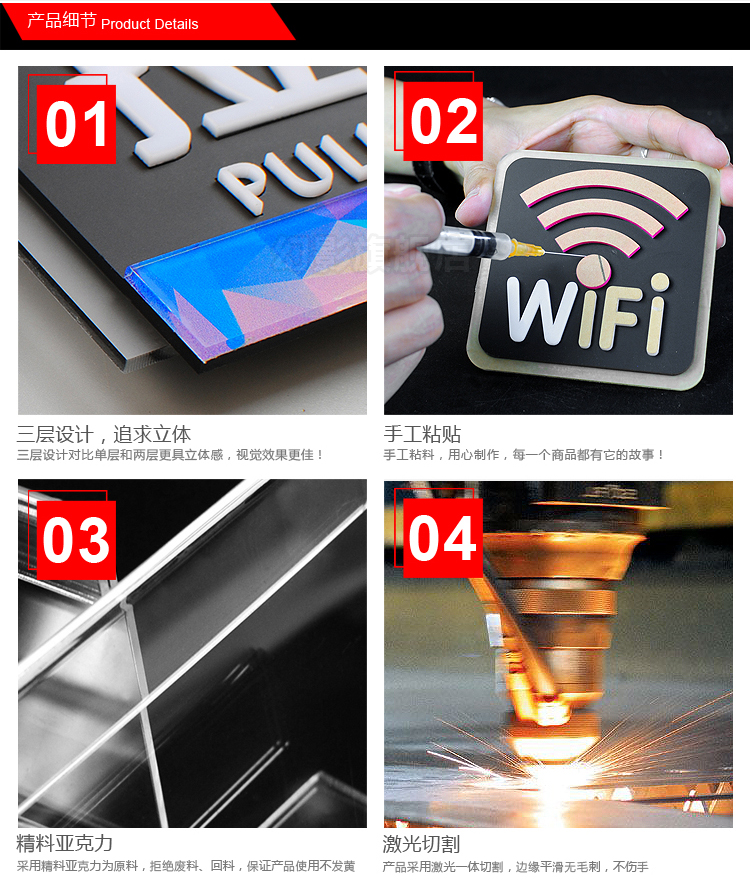 产品细节 Product Details

01

PUL

三层设计，追求立体

三层设计对比单层和两层更具立体感，视觉效果更佳！

02

WiFi

手工粘贴

手工粘料，用心制作，每一个商品都有它的故事！

03

精料亚克力

采用精料亚克力为原料，拒绝废料、回料，保证产品使用不发黄

04

激光切割

产品采用激光一体切割，边缘平滑无毛刺，不伤手