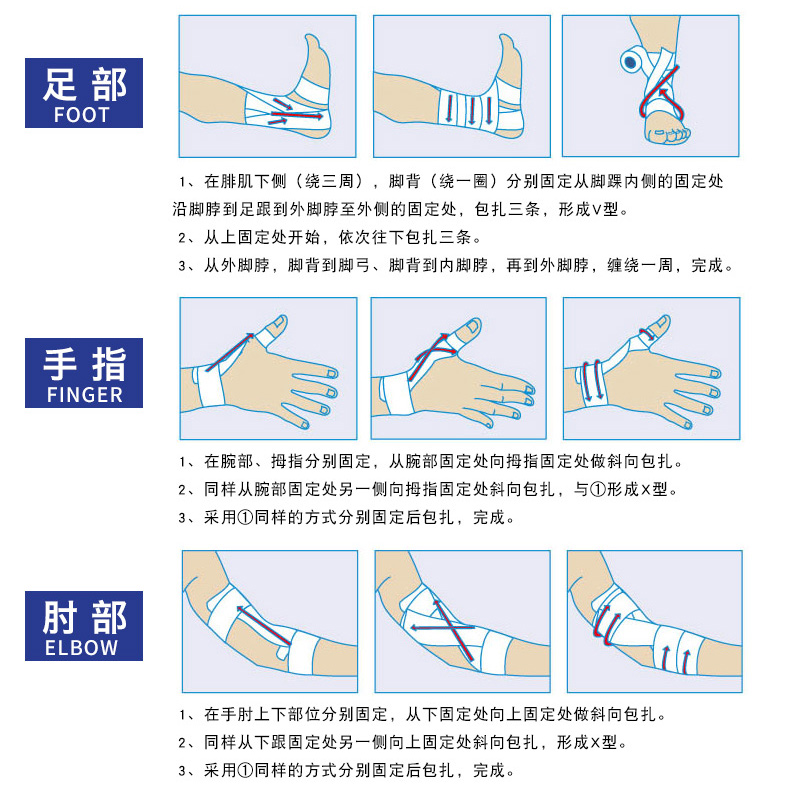 足部
FOOT

1、在腓肌下侧（绕三周），脚背（绕一圈）分别固定从脚踝内侧的固定处沿脚脖到足跟到外脚脖至外侧的固定处，包扎三条，形成V型。

2、从上固定处开始，依次往下包扎三条。

3、从外脚脖，脚背到脚弓、脚背到内脚脖，再到外脚脖，缠绕一周，完成。

手指
FINGER

1、在腕部、拇指分别固定，从腕部固定处向拇指固定处做斜向包扎。

2、同样从腕部固定处另一侧向拇指固定处斜向包扎，与①形成X型。

3、采用①同样的方式分别固定后包扎，完成。

肘部
ELBOW

1、在手肘上下部位分别固定，从下固定处向上固定处做斜向包扎。

2、同样从下跟固定处另一侧向上固定处斜向包扎，形成X型。

3、采用①同样的方式分别固定后包扎，完成。