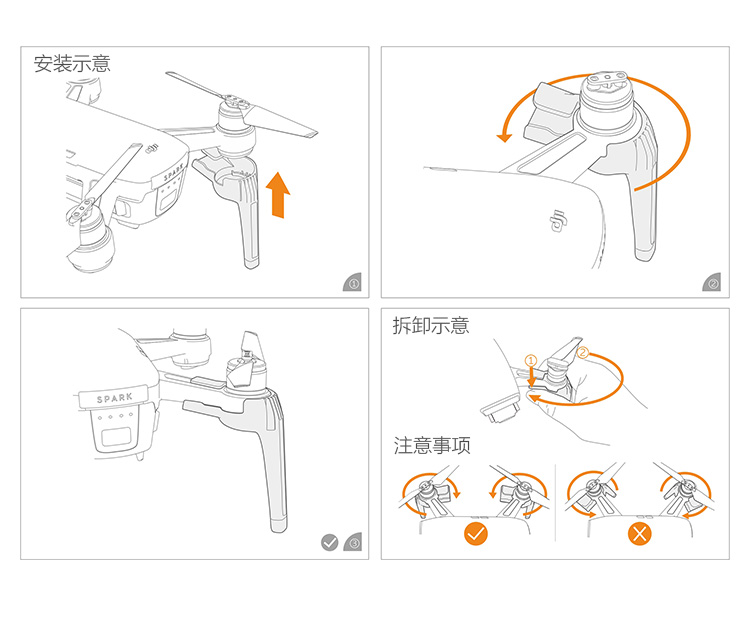 安装示意

SPARK

①

②

SPARK

③

拆卸示意

①

②

注意事项