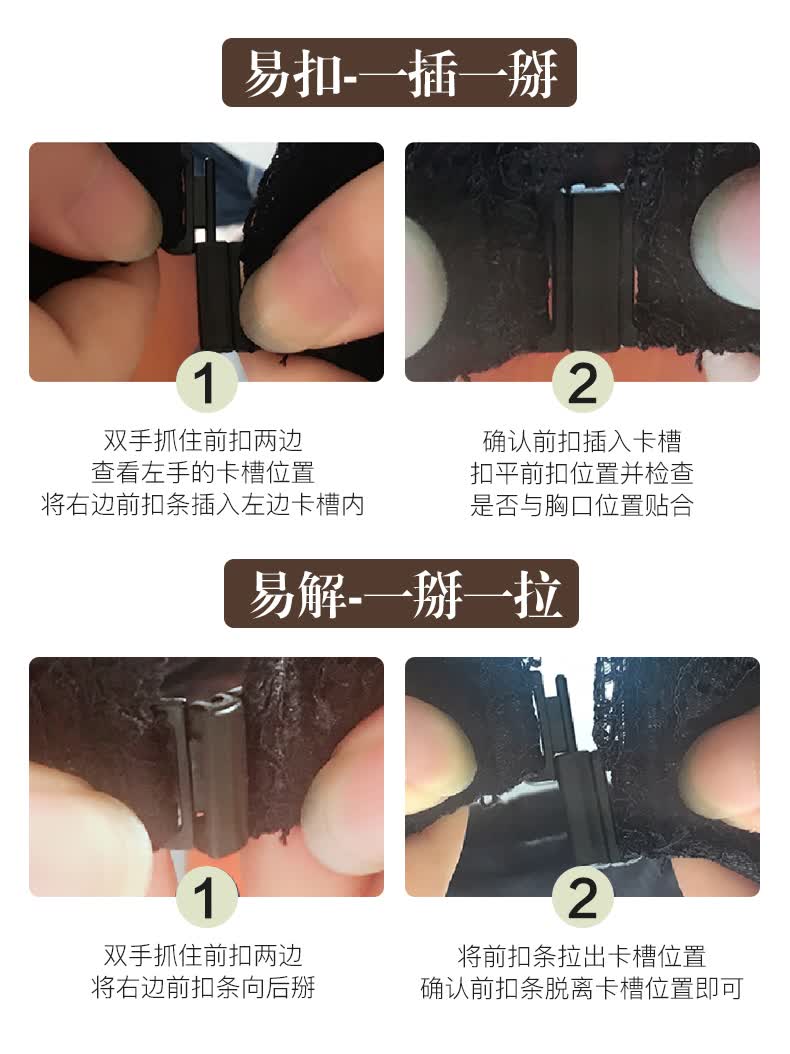 易扣-一插一掰

1

双手抓住前扣两边
查看左手的卡槽位置
将右边前扣条插入左边卡槽内

2

确认前扣插入卡槽
扣平前扣位置并检查
是否与胸口位置贴合

易解-一掰一拉

1

双手抓住前扣两边
将右边前扣条向后掰

2

将前扣条拉出卡槽位置
确认前扣条脱离卡槽位置即可