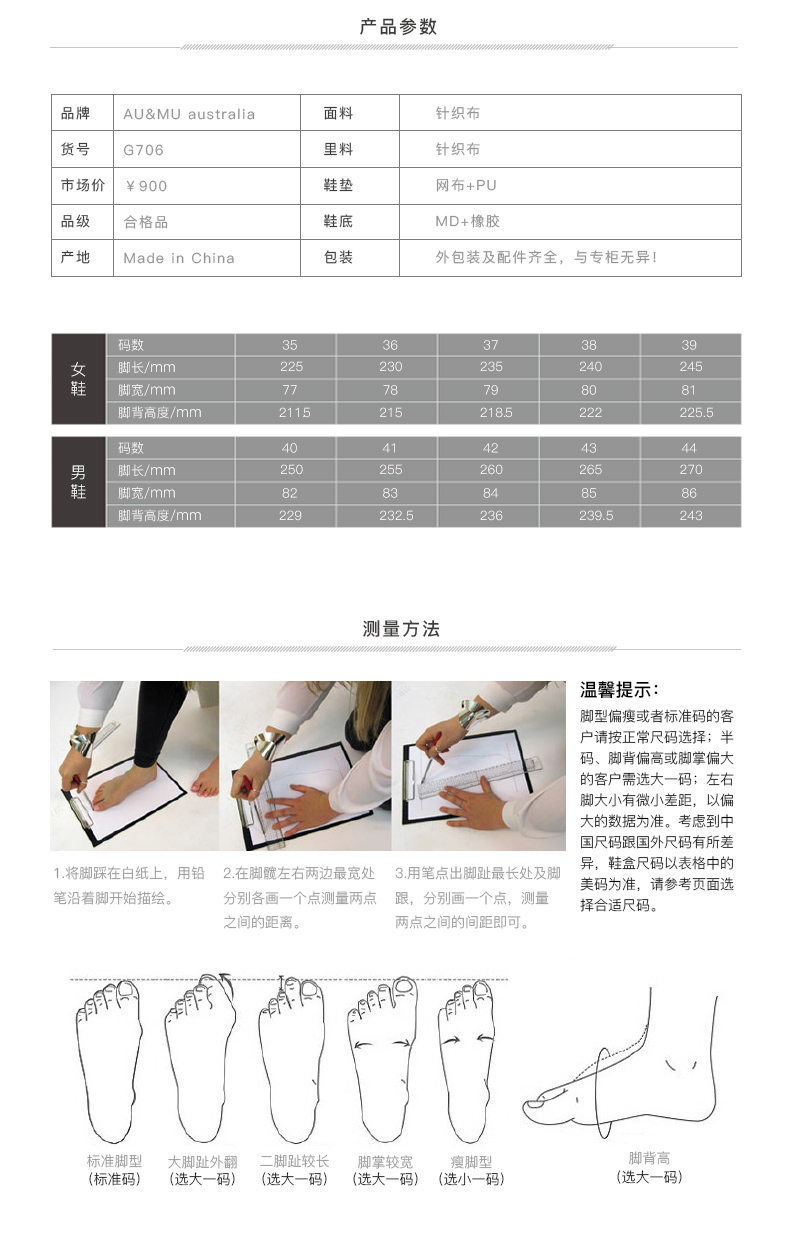 产品参数

| 品牌 | AU&MU australia | 面料 | 针织布 |
|---|---|---|---|
| 货号 | G706 | 里料 | 针织布 |
| 市场价 | ￥900 | 鞋垫 | 网布+PU |
| 品级 | 合格品 | 鞋底 | MD+橡胶 |
| 产地 | Made in China | 包装 | 外包装及配件齐全，与专柜无异! |

| 女鞋 | 码数 | 35 | 36 | 37 | 38 | 39 |
|---|---|---|---|---|---|---|
| | 脚长/mm | 225 | 230 | 235 | 240 | 245 |
| | 脚宽/mm | 77 | 78 | 79 | 80 | 81 |
| | 脚背高度/mm | 211.5 | 215 | 218.5 | 222 | 225.5 |

| 男鞋 | 码数 | 40 | 41 | 42 | 43 | 44 |
|---|---|---|---|---|---|---|
| | 脚长/mm | 250 | 255 | 260 | 265 | 270 |
| | 脚宽/mm | 82 | 83 | 84 | 85 | 86 |
| | 脚背高度/mm | 229 | 232.5 | 236 | 239.5 | 243 |

测量方法

1.将脚踩在白纸上，用铅笔沿着脚开始描绘。

2.在脚髋左右两边最宽处分别各画一个点测量两点之间的距离。

3.用笔点出脚趾最长处及脚跟，分别画一个点，测量两点之间的间距即可。

温馨提示:
脚型偏瘦或者标准码的客户请按正常尺码选择；半码、脚背偏高或脚掌偏大的客户需选大一码；左右脚大小有微小差距，以偏大的数据为准。考虑到中国尺码跟国外尺码有所差异，鞋盒尺码以表格中的美码为准，请参考页面选择合适尺码。

标准脚型
(标准码)

大脚趾外翻
(选大一码)

二脚趾较长
(选大一码)

脚掌较宽
(选大一码)

瘦脚型
(选小一码)

脚背高
(选大一码)