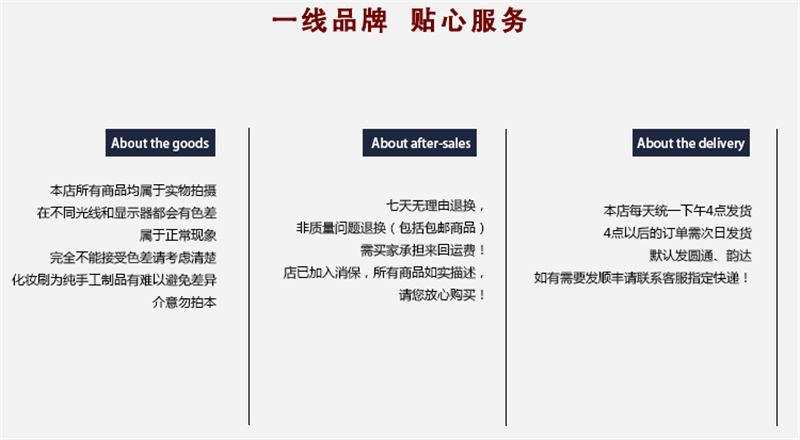 一线品牌 贴心服务

About the goods

本店所有商品均属于实物拍摄
在不同光线和显示器都会有色差
属于正常现象
完全不能接受色差请考虑清楚
化妆刷为纯手工制品有难以避免差异
介意勿拍本

About after-sales

七天无理由退换，
非质量问题退换（包括包邮商品）
需买家承担来回运费！
店已加入消保，所有商品如实描述，
请您放心购买！

About the delivery

本店每天统一下午4点发货
4点以后的订单需次日发货
默认发圆通、韵达
如有需要发顺丰请联系客服指定快递！