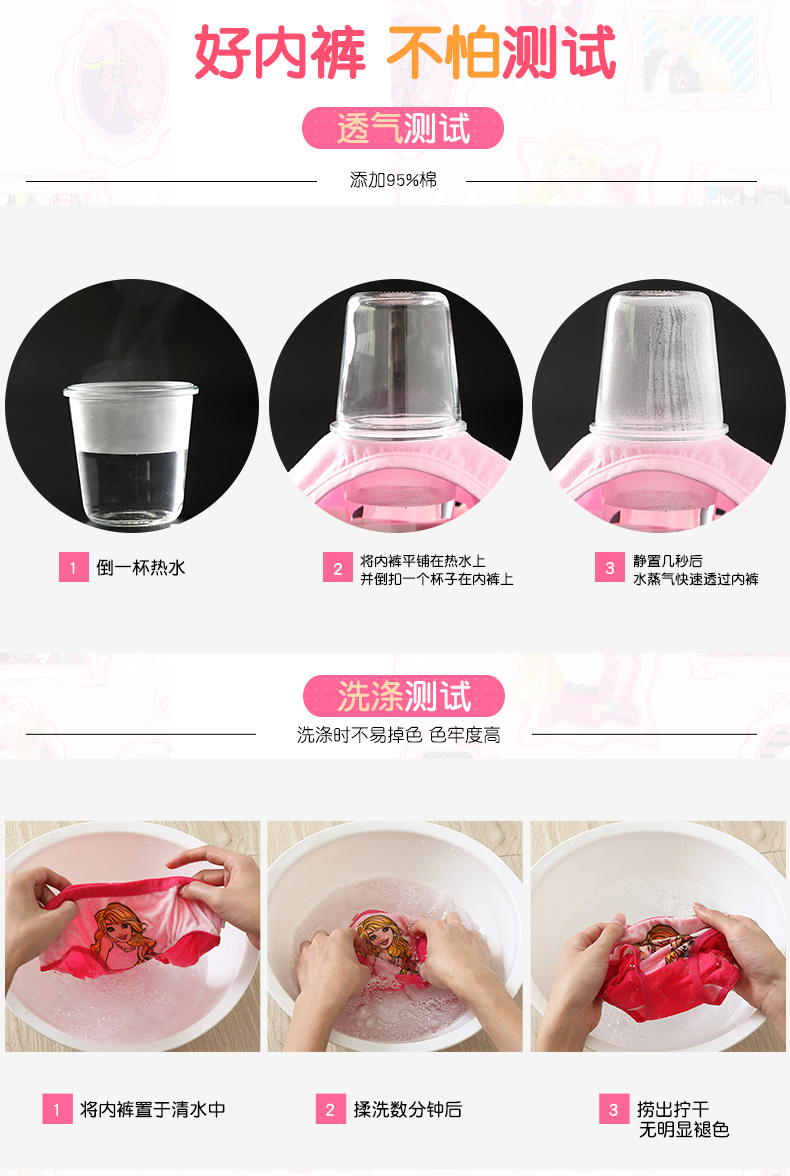 好内裤 不怕测试

透气测试

添加95%棉

1 倒一杯热水

2 将内裤平铺在热水上 并倒扣一个杯子在内裤上

3 静置几秒后 水蒸气快速透过内裤

洗涤测试

洗涤时不易掉色 色牢度高

1 将内裤置于清水中

2 揉洗数分钟后

3 捞出拧干 无明显褪色