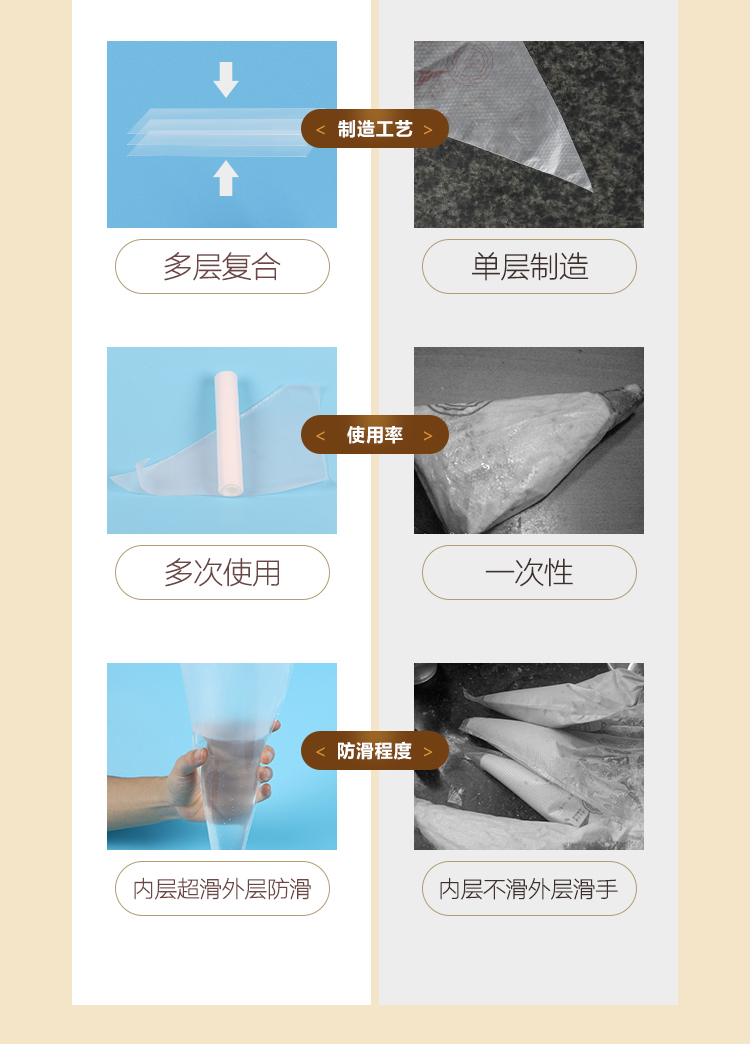 < 制造工艺 >

多层复合

单层制造

< 使用率 >

多次使用

一次性

< 防滑程度 >

内层超滑外层防滑

内层不滑外层滑手