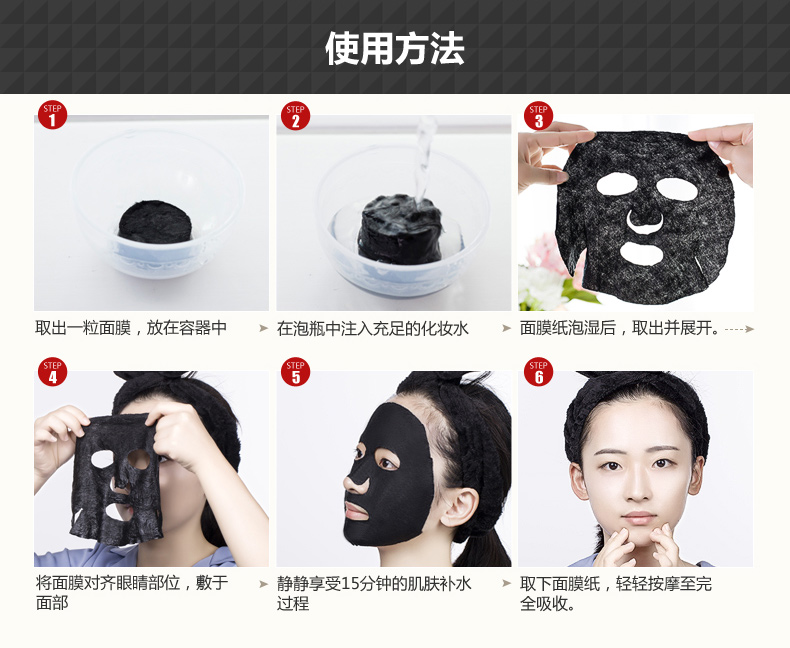 使用方法

STEP 1
取出一粒面膜，放在容器中

STEP 2
在泡瓶中注入充足的化妆水

STEP 3
面膜纸泡湿后，取出并展开。

STEP 4
将面膜对齐眼睛部位，敷于面部

STEP 5
静静享受15分钟的肌肤补水过程

STEP 6
取下面膜纸，轻轻按摩至完全吸收。