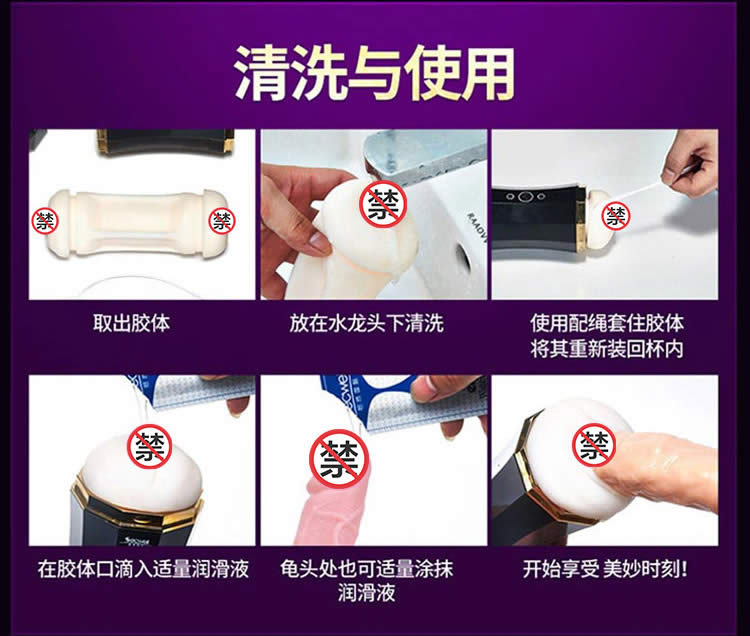 清洗与使用

禁 禁

取出胶体

禁

放在水龙头下清洗

禁

使用配绳套住胶体将其重新装回杯内

禁

在胶体口滴入适量润滑液

禁

龟头处也可适量涂抹润滑液

禁

开始享受 美妙时刻!