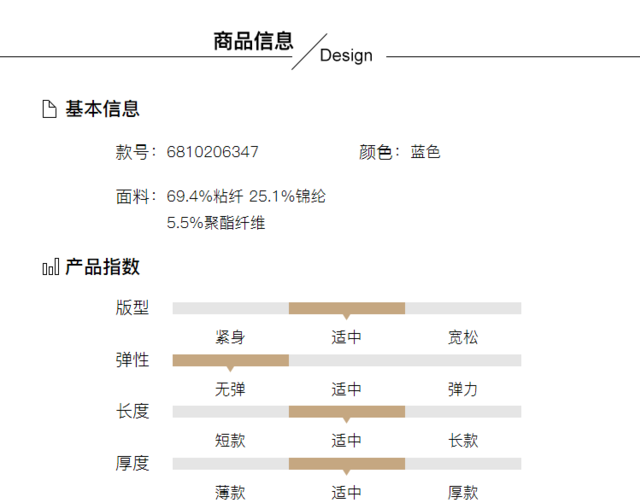 商品信息 Design

基本信息

款号：6810206347 颜色：蓝色

面料：69.4%粘纤 25.1%锦纶
5.5%聚酯纤维

产品指数

版型
紧身 适中 宽松

弹性
无弹 适中 弹力

长度
短款 适中 长款

厚度
薄款 适中 厚款