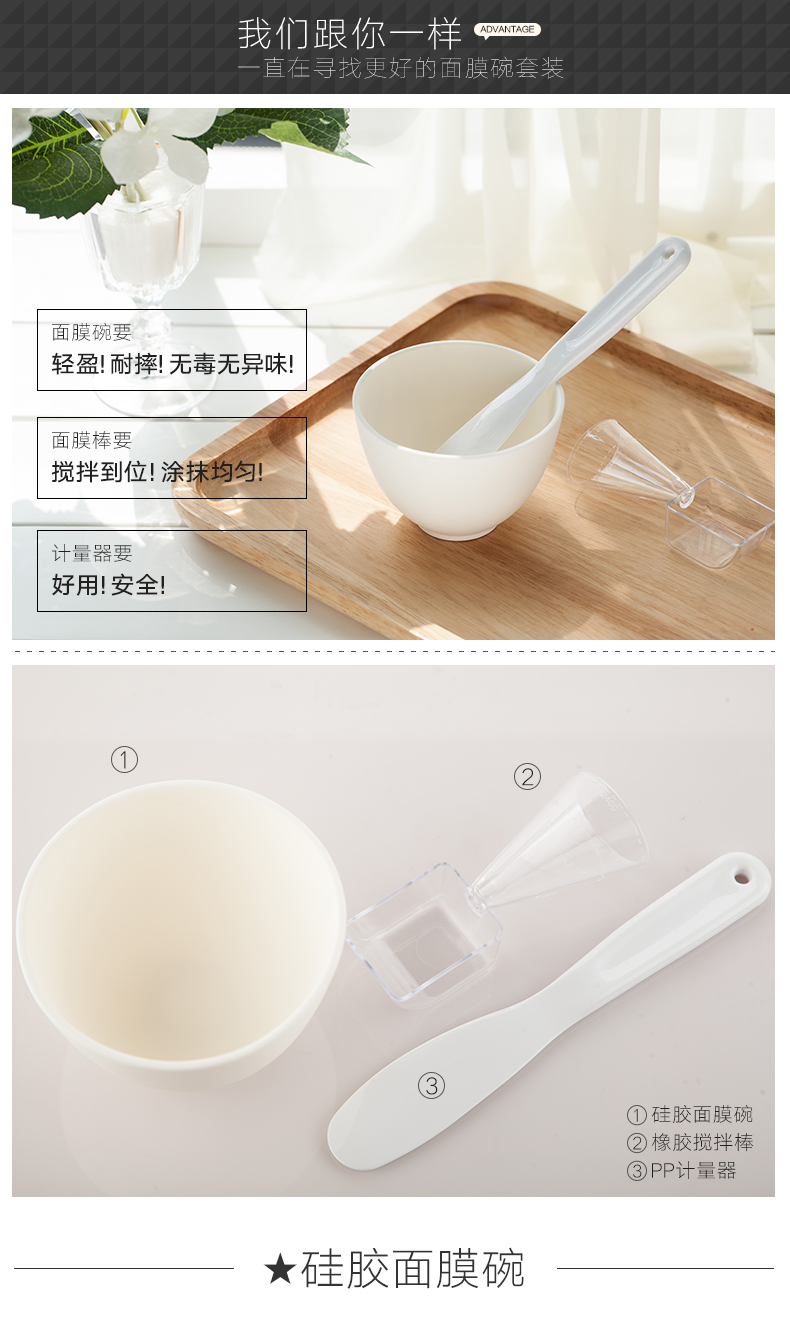 我们跟你一样 ADVANTAGE
一直在寻找更好的面膜碗套装

面膜碗要
轻盈! 耐摔! 无毒无异味!

面膜棒要
搅拌到位! 涂抹均匀!

计量器要
好用! 安全!

①

②

③

① 硅胶面膜碗
② 橡胶搅拌棒
③ PP计量器

★硅胶面膜碗