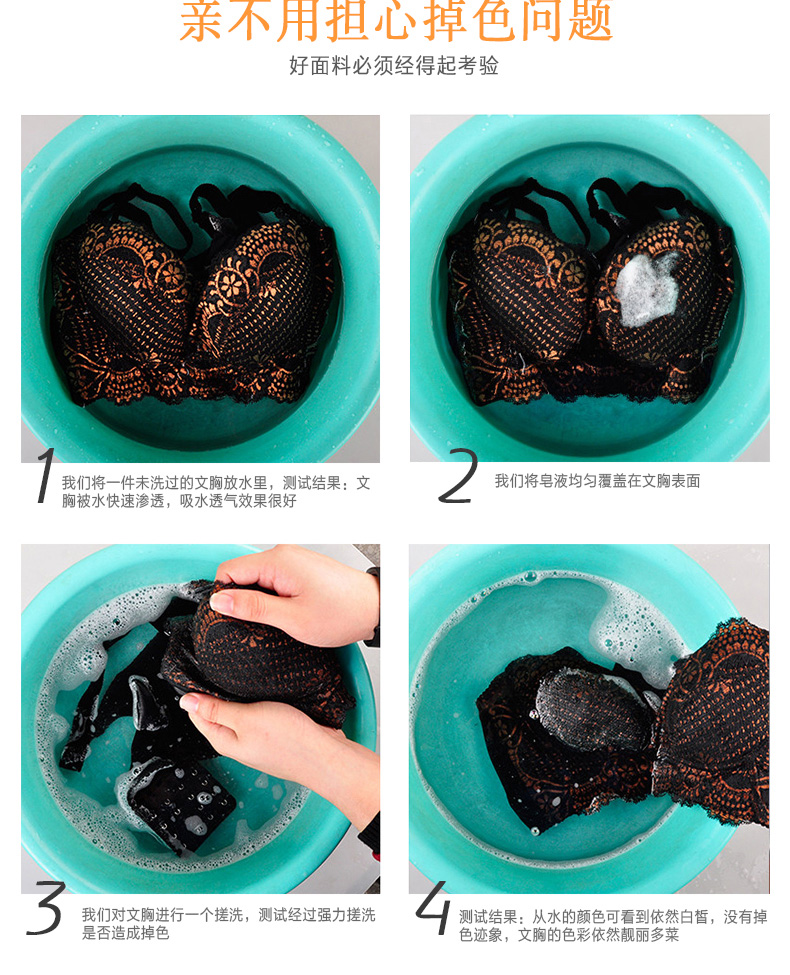 亲不用担心掉色问题

好面料必须经得起考验

1 我们将一件未洗过的文胸放水里，测试结果：文胸被水快速渗透，吸水透气效果很好

2 我们将皂液均匀覆盖在文胸表面

3 我们对文胸进行一个搓洗，测试经过强力搓洗是否造成掉色

4 测试结果：从水的颜色可看到依然白皙，没有掉色迹象，文胸的色彩依然靓丽多菜