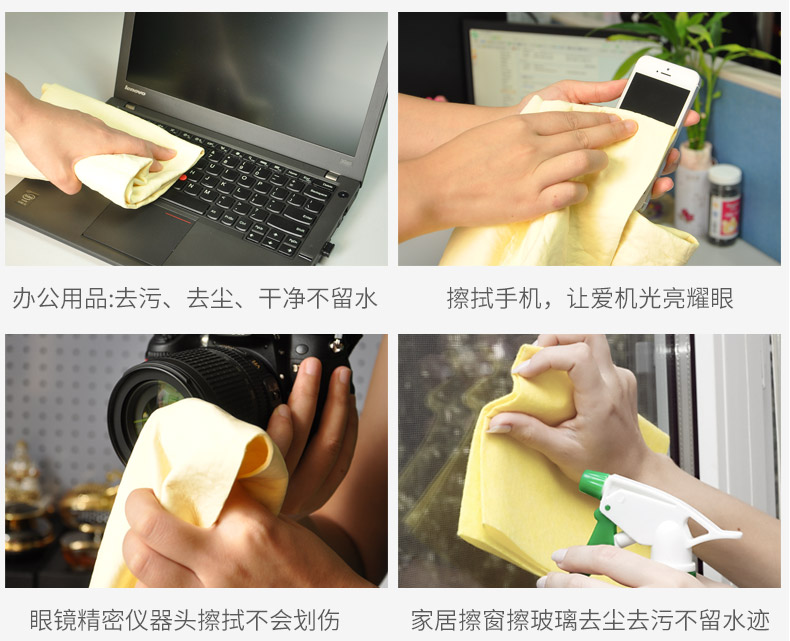 lenovo

办公用品:去污、去尘、干净不留水

擦拭手机，让爱机光亮耀眼

眼镜精密仪器头擦拭不会划伤

家居擦窗擦玻璃去尘去污不留水迹