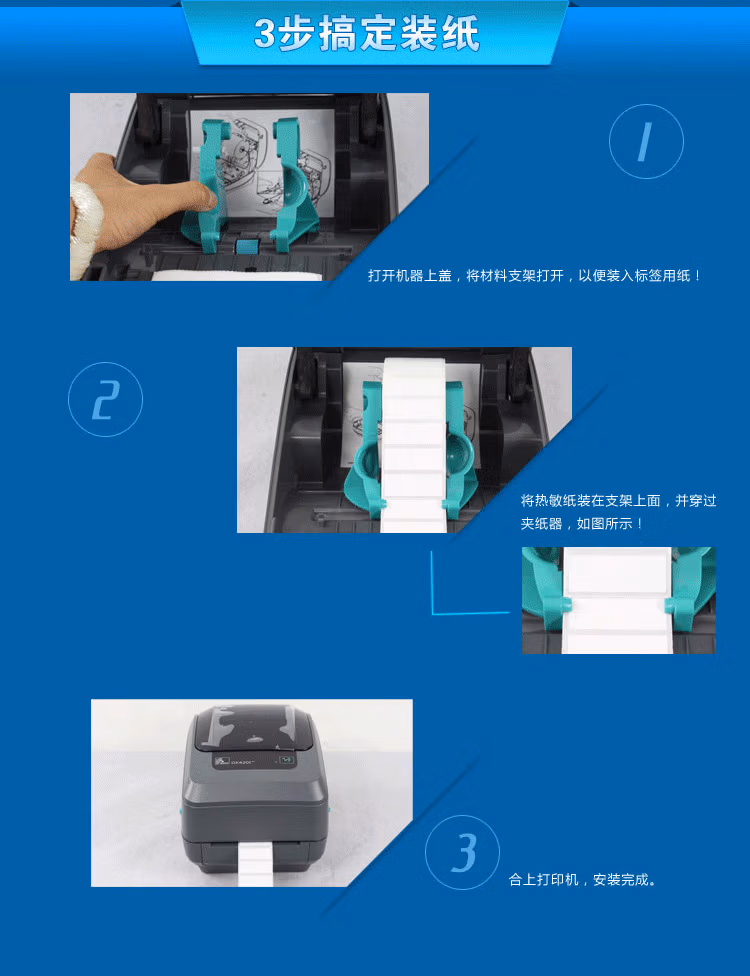 3步搞定装纸

1

打开机器上盖，将材料支架打开，以便装入标签用纸！

2

将热敏纸装在支架上面，并穿过夹纸器，如图所示！

3

合上打印机，安装完成。