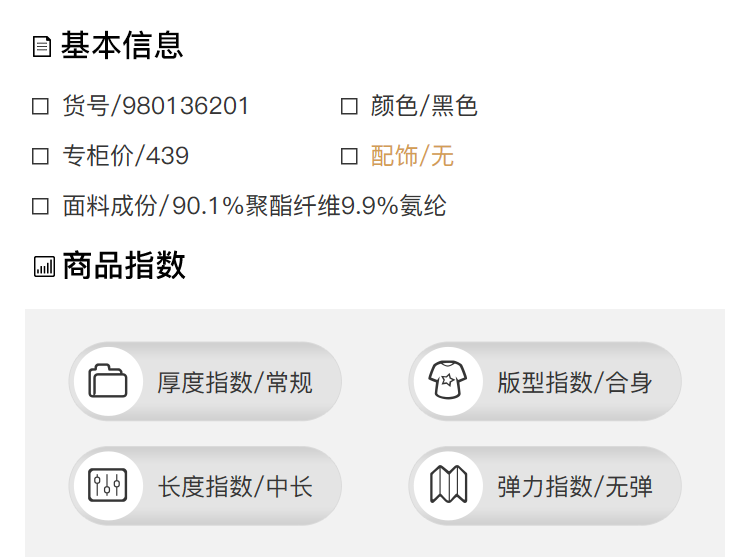 基本信息

☐ 货号/980136201 ☐ 颜色/黑色

☐ 专柜价/439 ☐ 配饰/无

☐ 面料成份/90.1%聚酯纤维9.9%氨纶

商品指数

厚度指数/常规

版型指数/合身

长度指数/中长

弹力指数/无弹