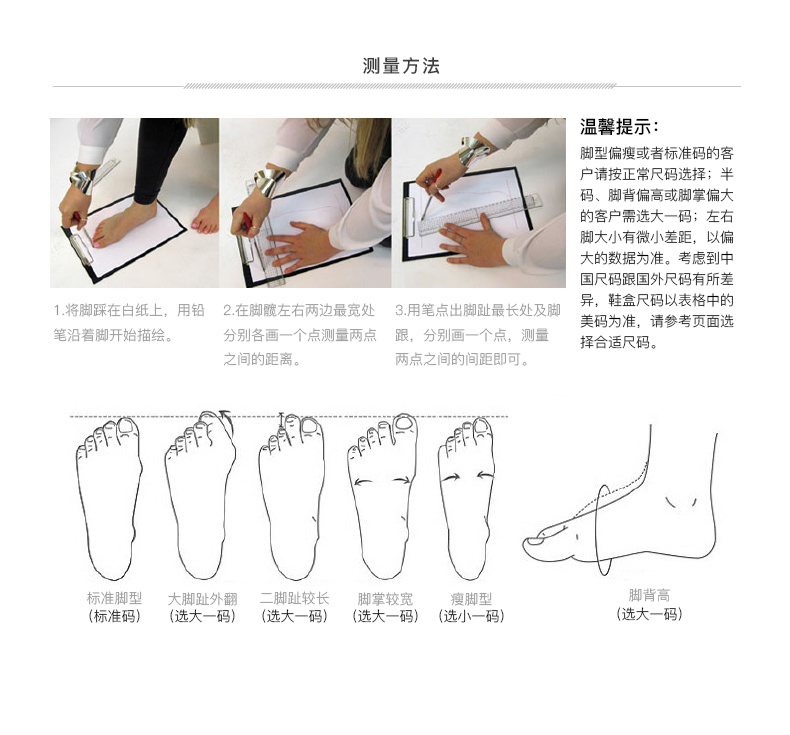 测量方法

1.将脚踩在白纸上，用铅笔沿着脚开始描绘。

2.在脚髋左右两边最宽处分别各画一个点测量两点之间的距离。

3.用笔点出脚趾最长处及脚跟，分别画一个点，测量两点之间的间距即可。

温馨提示：
脚型偏瘦或者标准码的客户请按正常尺码选择；半码、脚背偏高或脚掌偏大的客户需选大一码；左右脚大小有微小差距，以偏大的数据为准。考虑到中国尺码跟国外尺码有所差异，鞋盒尺码以表格中的美码为准，请参考页面选择合适尺码。

标准脚型
(标准码)

大脚趾外翻
(选大一码)

二脚趾较长
(选大一码)

脚掌较宽
(选大一码)

瘦脚型
(选小一码)

脚背高
(选大一码)